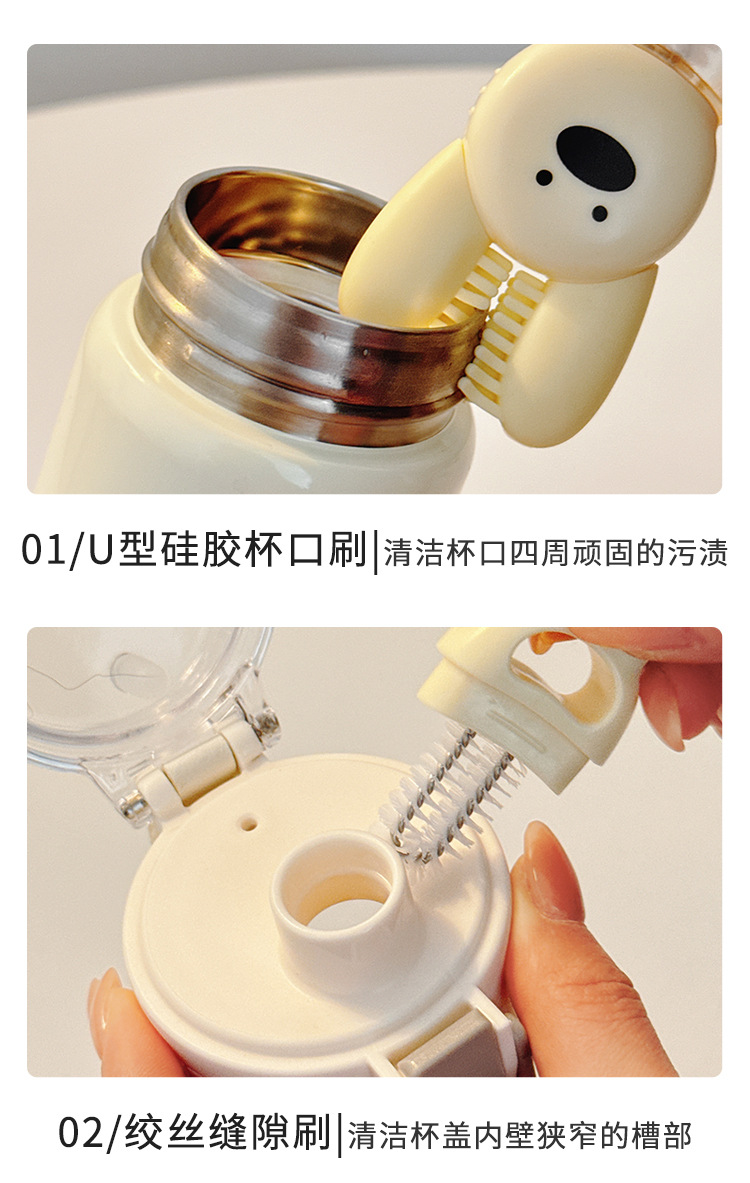 01/U型硅胶杯口刷|清洁杯口四周顽固的污渍

02/绞丝缝隙刷|清洁杯盖内壁狭窄的槽部