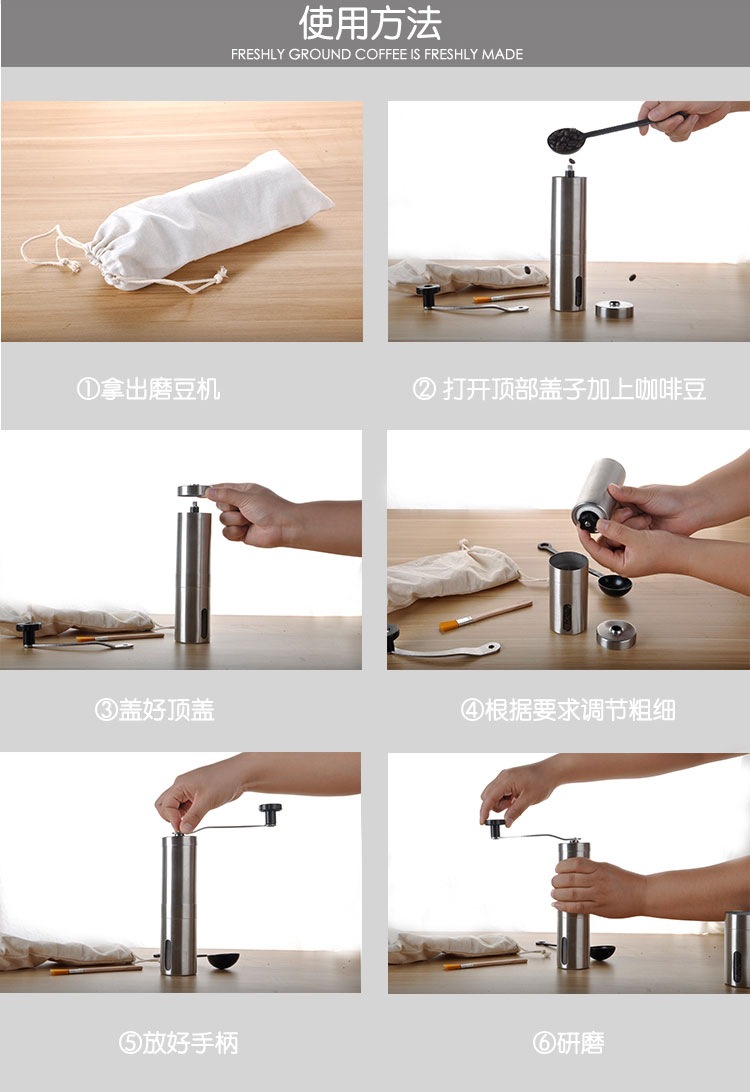 使用方法
FRESHLY GROUND COFFEE IS FRESHLY MADE

①拿出磨豆机

② 打开顶部盖子加上咖啡豆

③盖好顶盖

④根据要求调节粗细

⑤放好手柄

⑥研磨