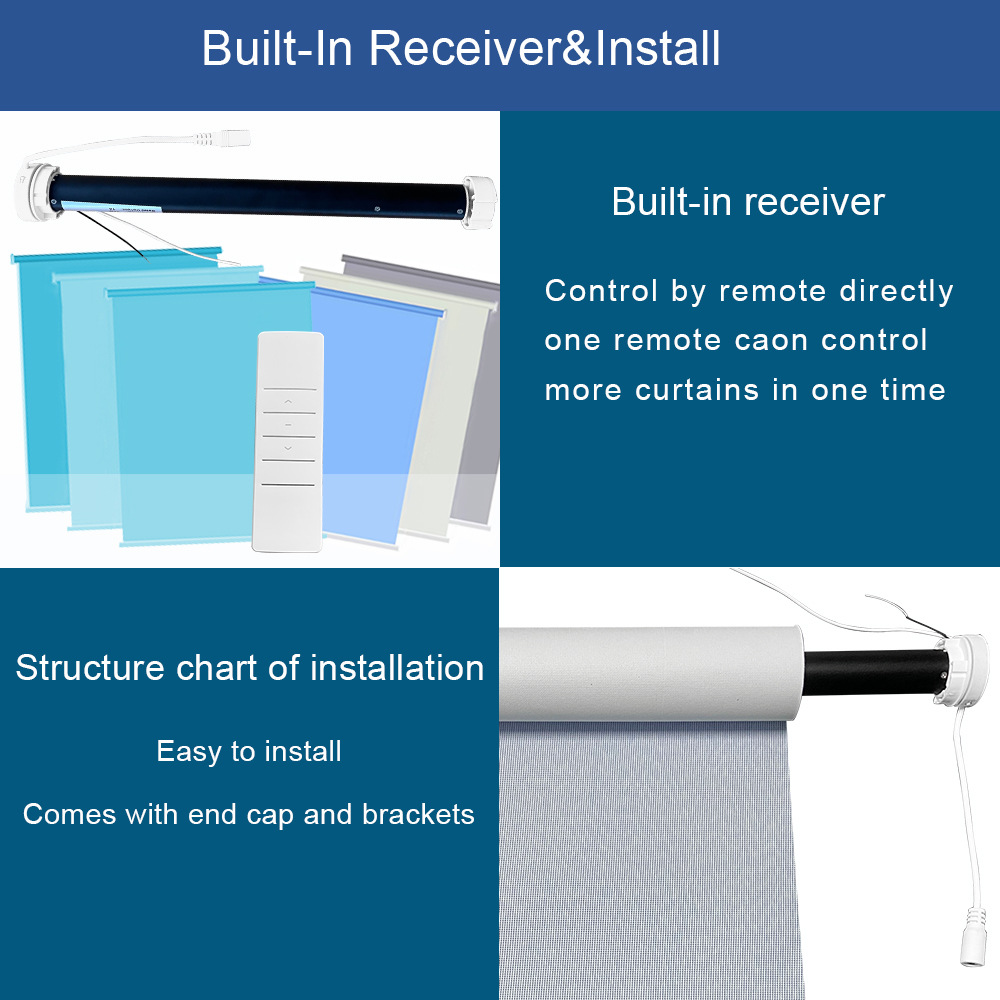 Built-In Receiver&Install

Built-in receiver

Control by remote directly one remote caon control more curtains in one time

Structure chart of installation

Easy to install

Comes with end cap and brackets