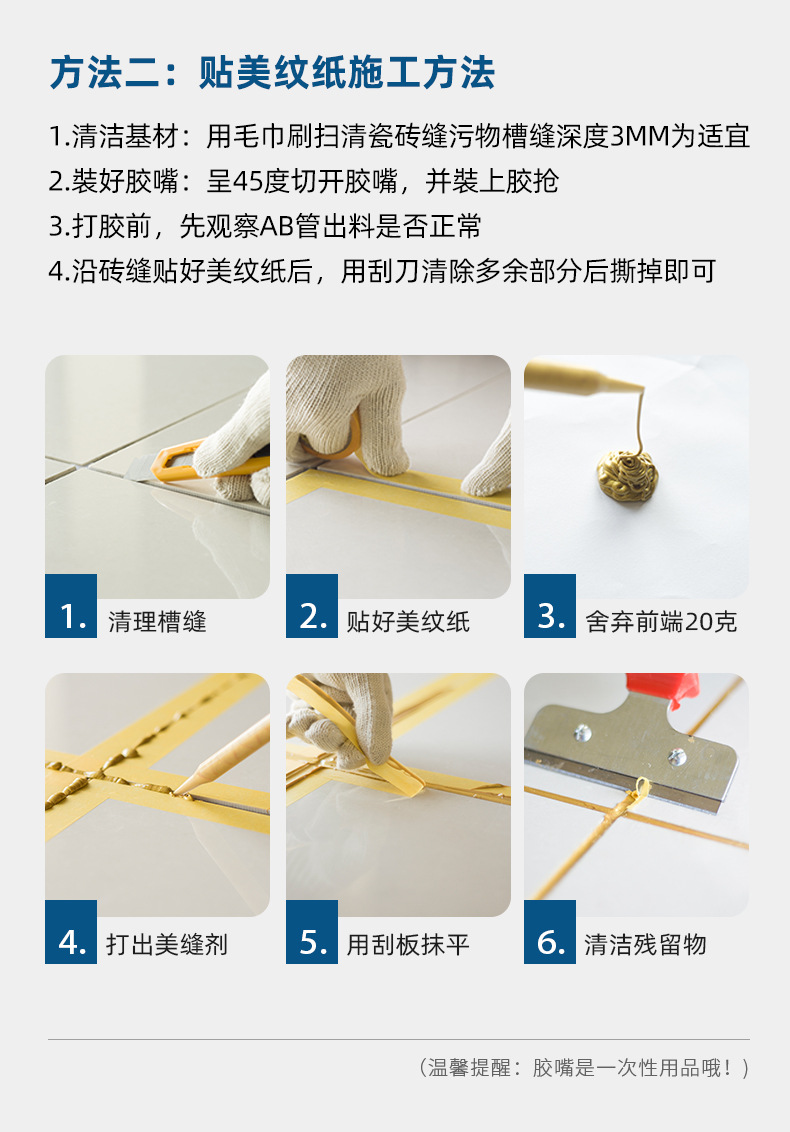 方法二：贴美纹纸施工方法

1.清洁基材：用毛巾刷扫清瓷砖缝污物槽缝深度3MM为适宜
2.装好胶嘴：呈45度切开胶嘴，并装上胶抢
3.打胶前，先观察AB管出料是否正常
4.沿砖缝贴好美纹纸后，用刮刀清除多余部分后撕掉即可

1. 清理槽缝

2. 贴好美纹纸

3. 舍弃前端20克

4. 打出美缝剂

5. 用刮板抹平

6. 清洁残留物

（温馨提醒：胶嘴是一次性用品哦！）