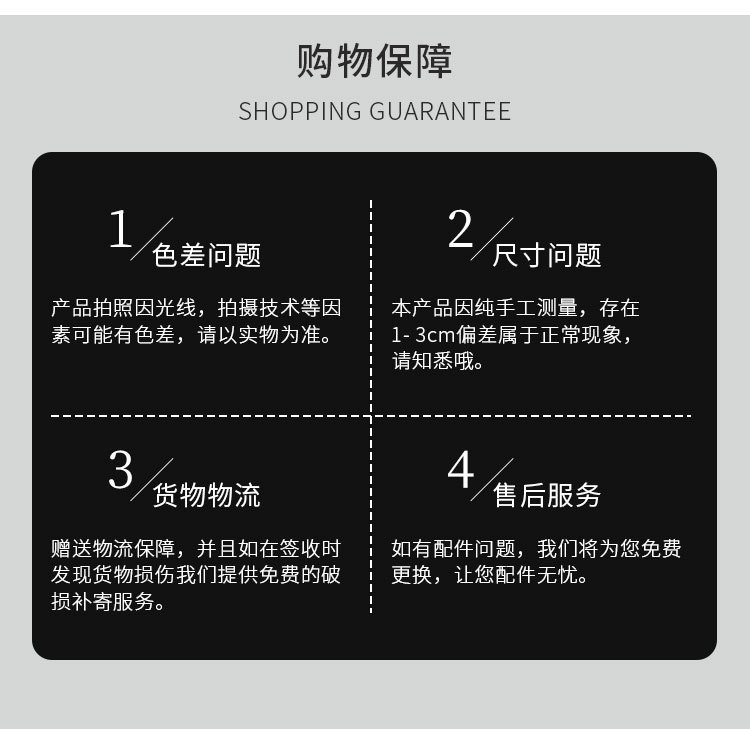 购物保障

SHOPPING GUARANTEE

1/色差问题

产品拍照因光线，拍摄技术等因素可能有色差，请以实物为准。

2/尺寸问题

本产品因纯手工测量，存在1-3cm偏差属于正常现象，请知悉哦。

3/货物物流

赠送物流保障，并且如在签收时发现货物损伤我们提供免费的破损补寄服务。

4/售后服务

如有配件问题，我们将为您免费更换，让您配件无忧。