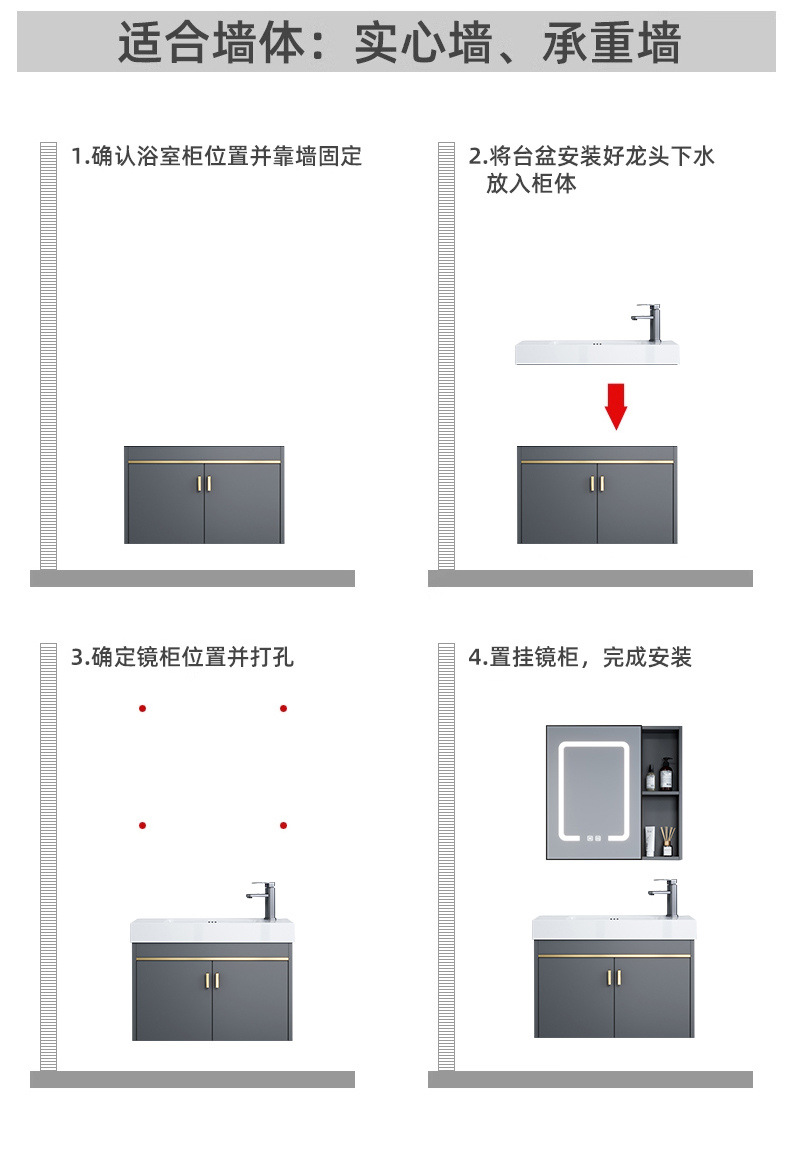 适合墙体：实心墙、承重墙

1.确认浴室柜位置并靠墙固定

2.将台盆安装好龙头下水放入柜体

3.确定镜柜位置并打孔

4.置挂镜柜，完成安装