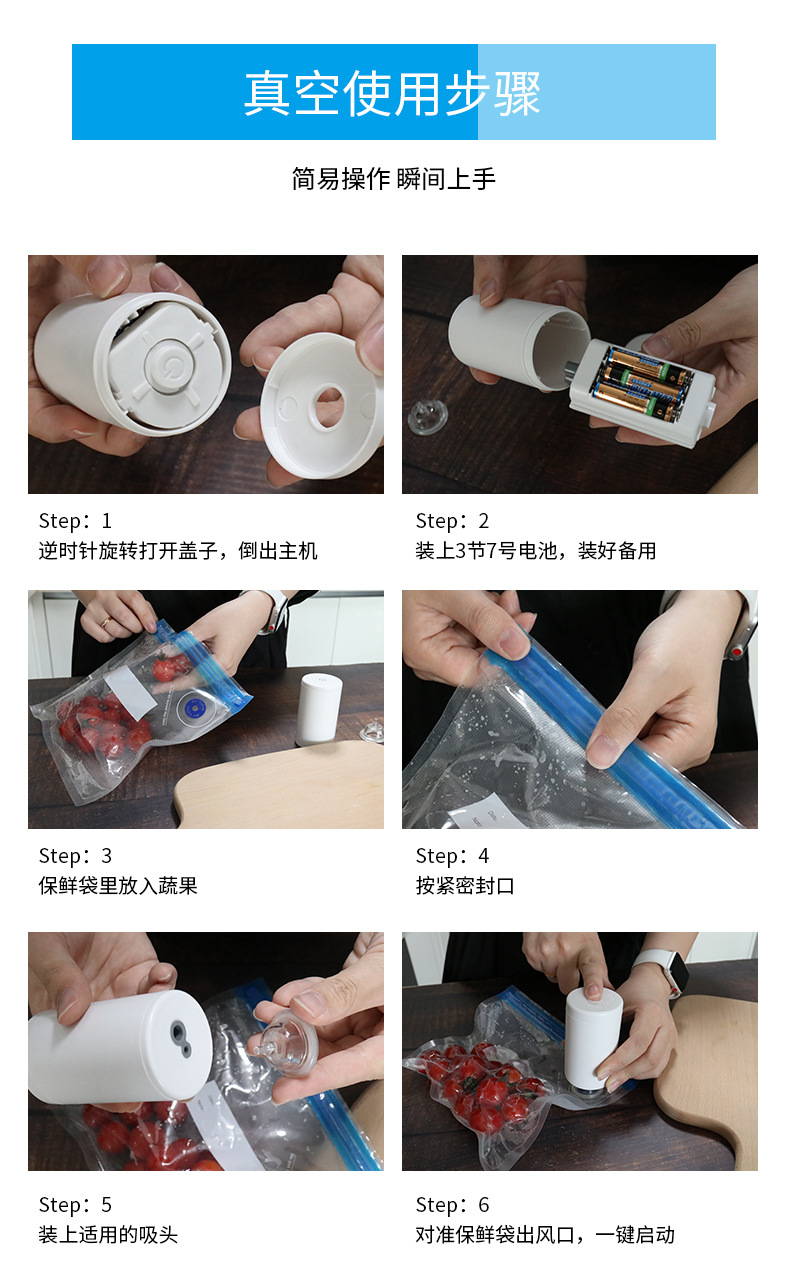 真空使用步骤

简易操作 瞬间上手

Step：1
逆时针旋转打开盖子，倒出主机

Step：2
装上3节7号电池，装好备用

Step：3
保鲜袋里放入蔬果

Step：4
按紧密封口

Step：5
装上适用的吸头

Step：6
对准保鲜袋出风口，一键启动