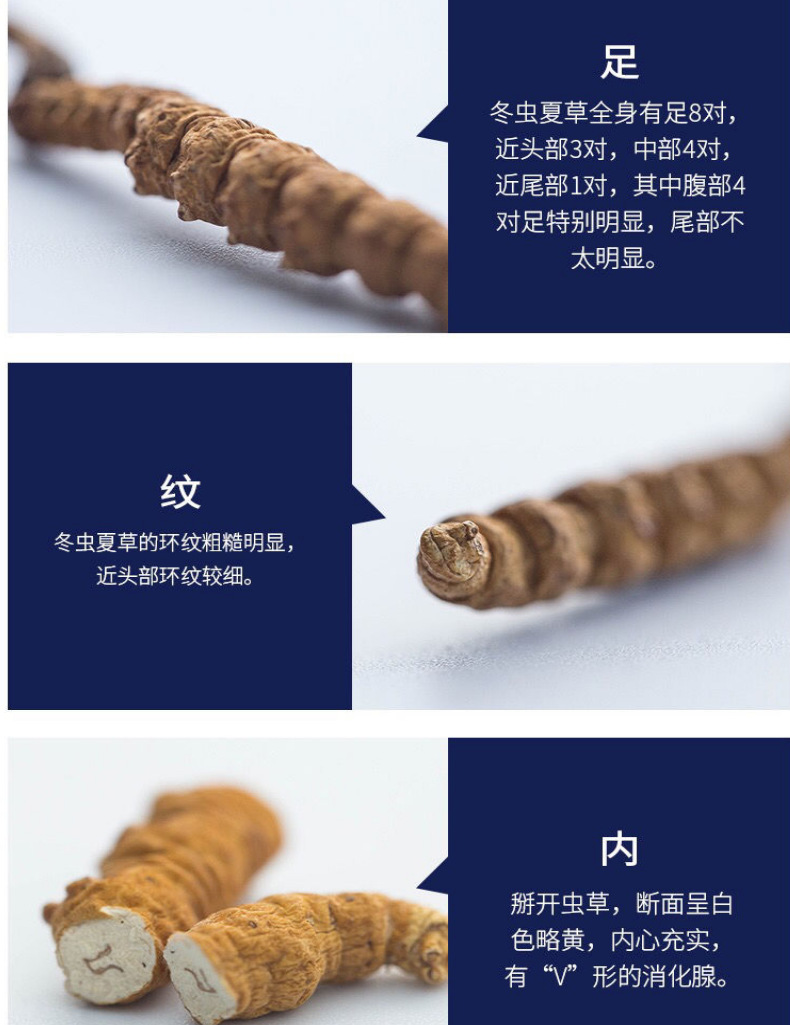 足
冬虫夏草全身有足8对，近头部3对，中部4对，近尾部1对，其中腹部4对足特别明显，尾部不太明显。

纹
冬虫夏草的环纹粗糙明显，近头部环纹较细。

内
掰开虫草，断面呈白色略黄，内心充实，有“V”形的消化腺。