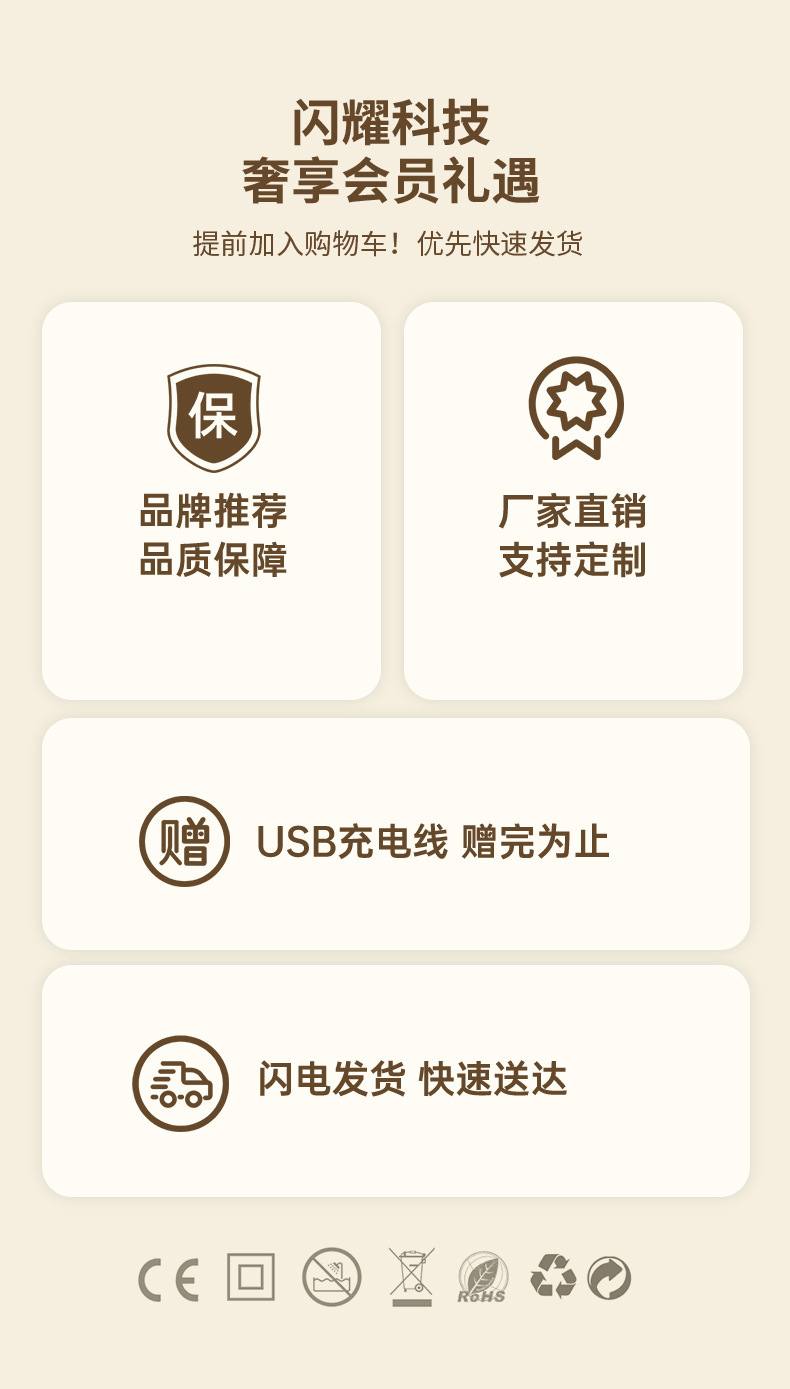 闪耀科技
奢享会员礼遇

提前加入购物车！优先快速发货

保
品牌推荐
品质保障

厂家直销
支持定制

赠
USB充电线 赠完为止

闪电发货 快速送达

CE

RoHS