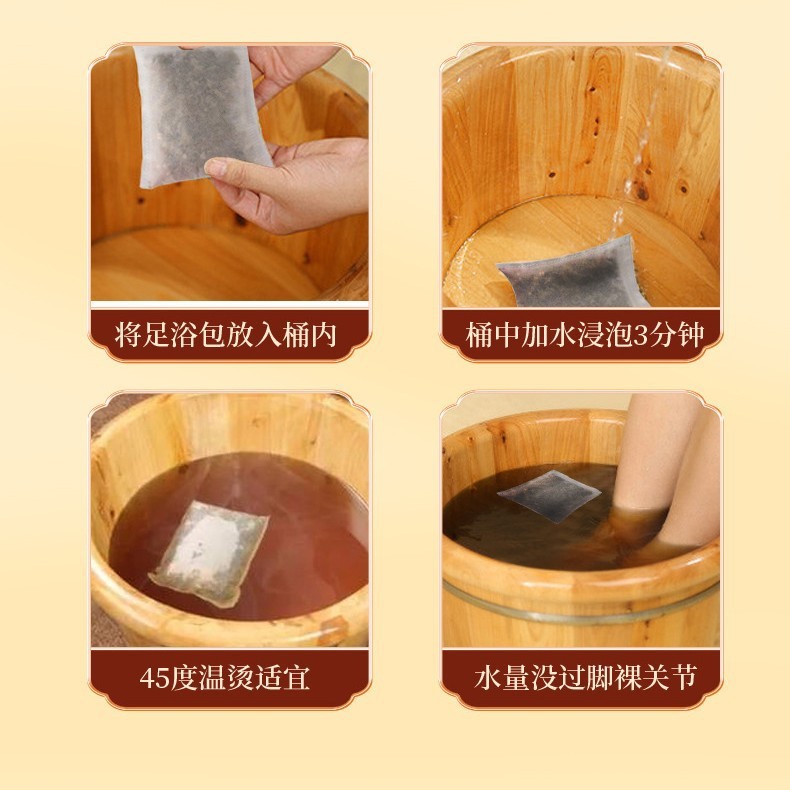 将足浴包放入桶内

桶中加水浸泡3分钟

45度温烫适宜

水量没过脚裸关节