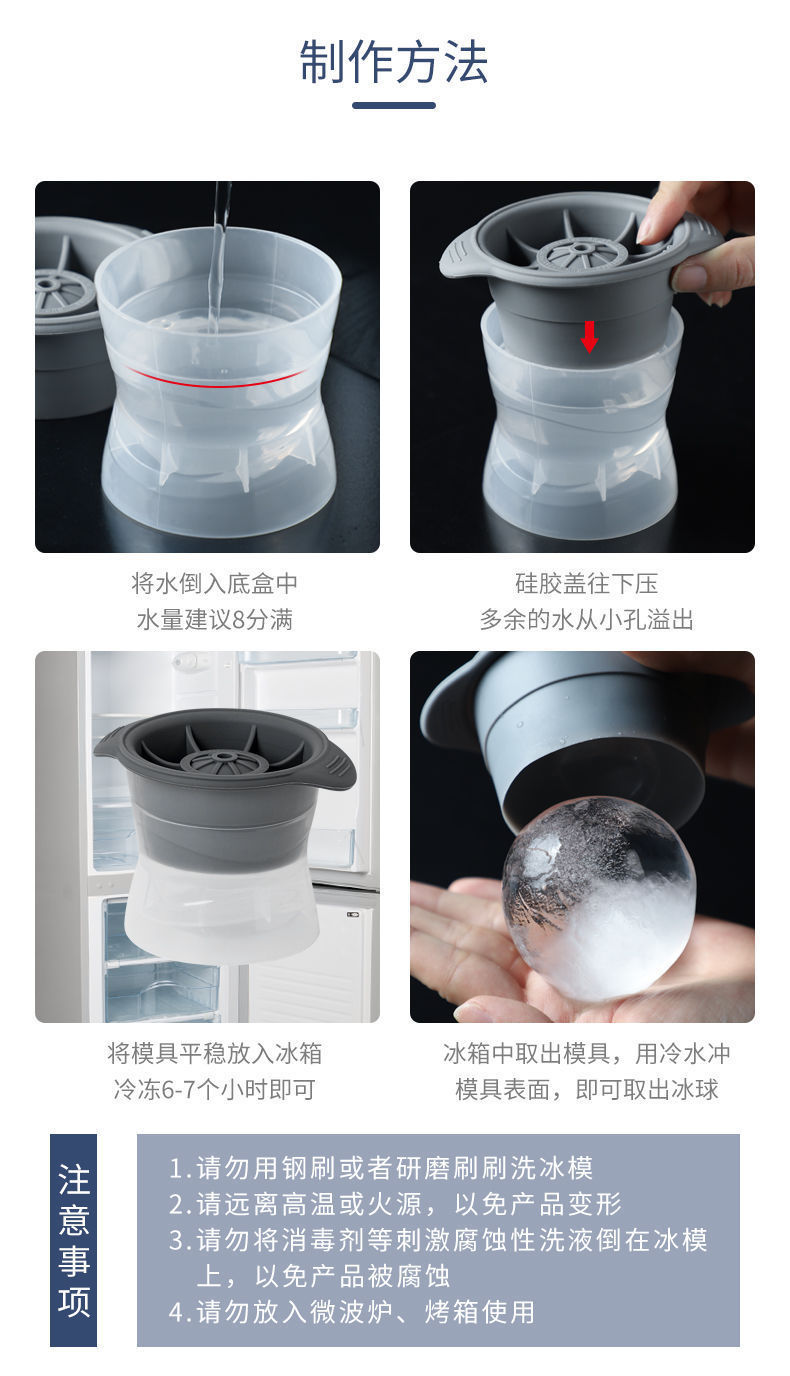 制作方法

将水倒入底盒中
水量建议8分满

硅胶盖往下压
多余的水从小孔溢出

将模具平稳放入冰箱
冷冻6-7个小时即可

冰箱中取出模具，用冷水冲
模具表面，即可取出冰球

注意事项

1.请勿用钢刷或者研磨刷刷洗冰模
2.请远离高温或火源，以免产品变形
3.请勿将消毒剂等刺激腐蚀性洗液倒在冰模上，以免产品被腐蚀
4.请勿放入微波炉、烤箱使用