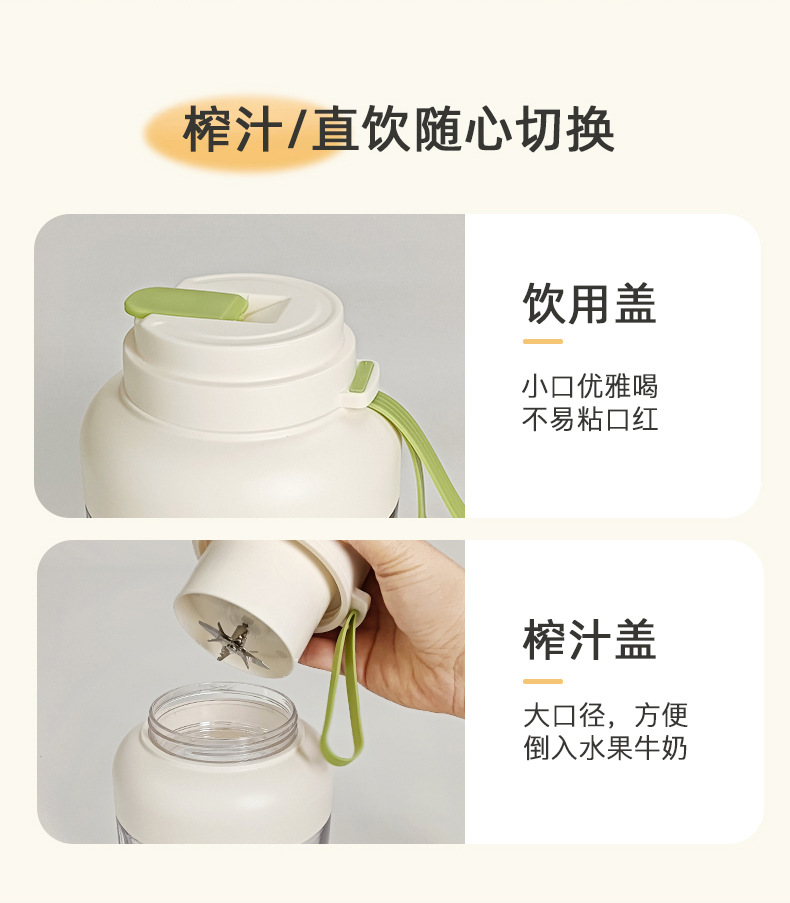 榨汁/直饮随心切换

饮用盖

小口优雅喝
不易粘口红

榨汁盖

大口径，方便
倒入水果牛奶