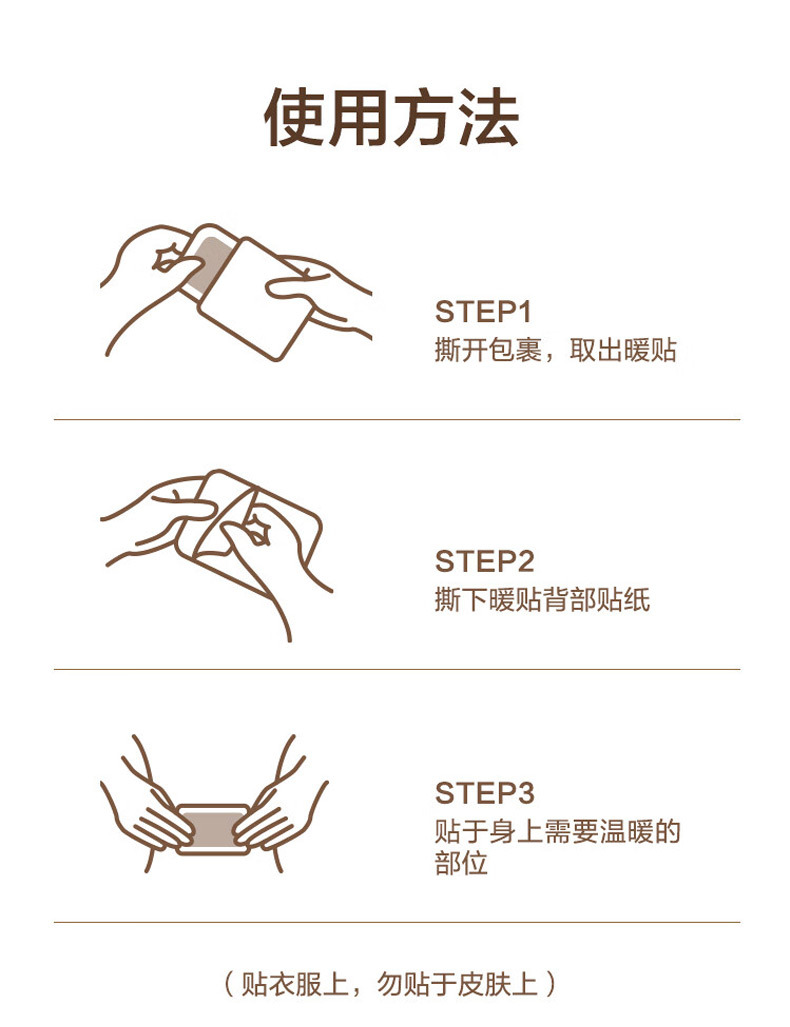 使用方法

STEP1
撕开包裹，取出暖贴

STEP2
撕下暖贴背部贴纸

STEP3
贴于身上需要温暖的部位

（贴衣服上，勿贴于皮肤上）