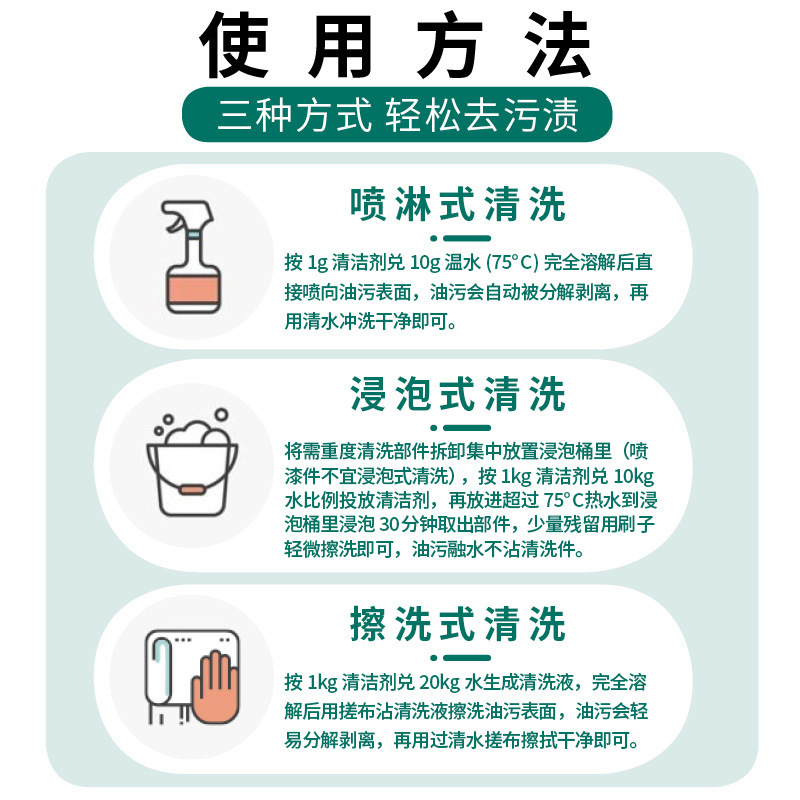 使用方法

三种方式 轻松去污渍

喷淋式清洗

按 1g 清洁剂兑 10g 温水 (75°C) 完全溶解后直接喷向油污表面，油污会自动被分解剥离，再用清水冲洗干净即可。

浸泡式清洗

将需重度清洗部件拆卸集中放置浸泡桶里（喷漆件不宜浸泡式清洗），按 1kg 清洁剂兑 10kg 水比例投放清洁剂，再放进超过 75°C热水到浸泡桶里浸泡 30分钟取出部件，少量残留用刷子轻微擦洗即可，油污融水不沾清洗件。

擦洗式清洗

按 1kg 清洁剂兑 20kg 水生成清洗液，完全溶解后用搓布沾清洗液擦洗油污表面，油污会轻易分解剥离，再用过清水搓布擦拭干净即可。