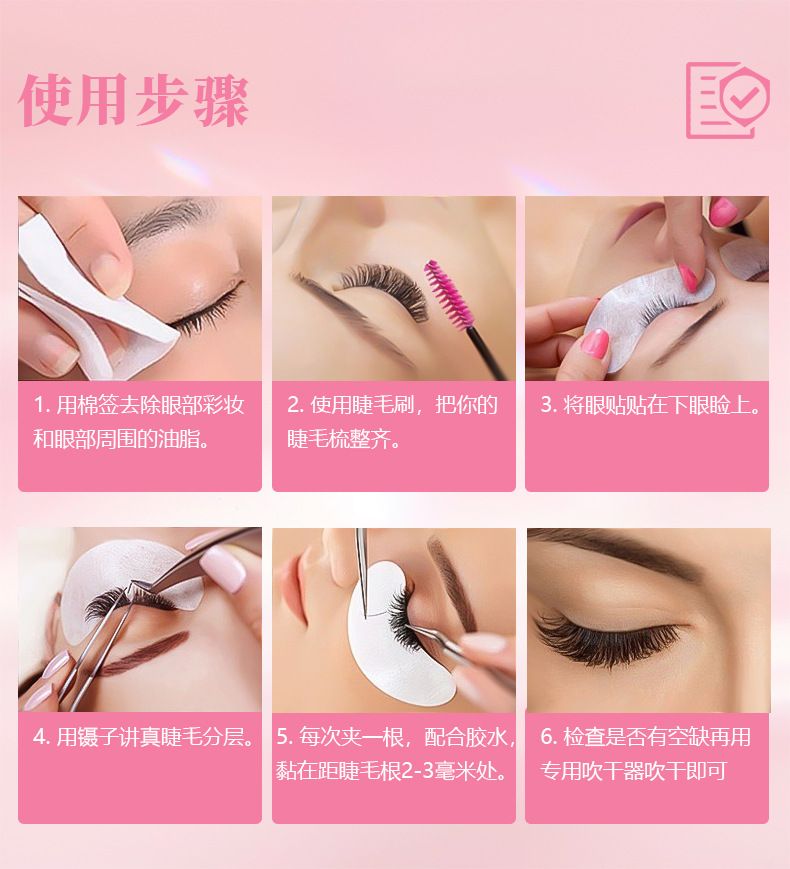 使用步骤

1. 用棉签去除眼部彩妆和眼部周围的油脂。

2. 使用睫毛刷，把你的睫毛梳整齐。

3. 将眼贴贴在下眼睑上。

4. 用镊子讲真睫毛分层。

5. 每次夹一根，配合胶水，黏在距睫毛根2-3毫米处。

6. 检查是否有空缺再用专用吹干器吹干即可