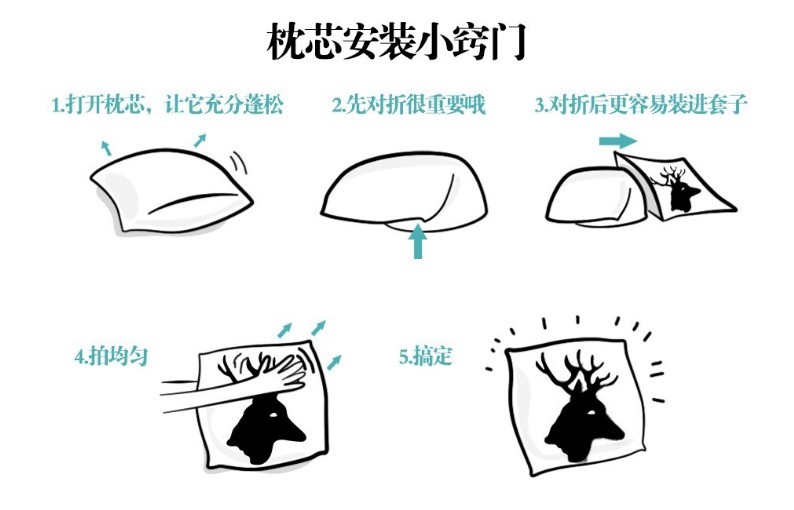 枕芯安装小窍门

1.打开枕芯，让它充分蓬松

2.先对折很重要哦

3.对折后更容易装进套子

4.拍均匀

5.搞定