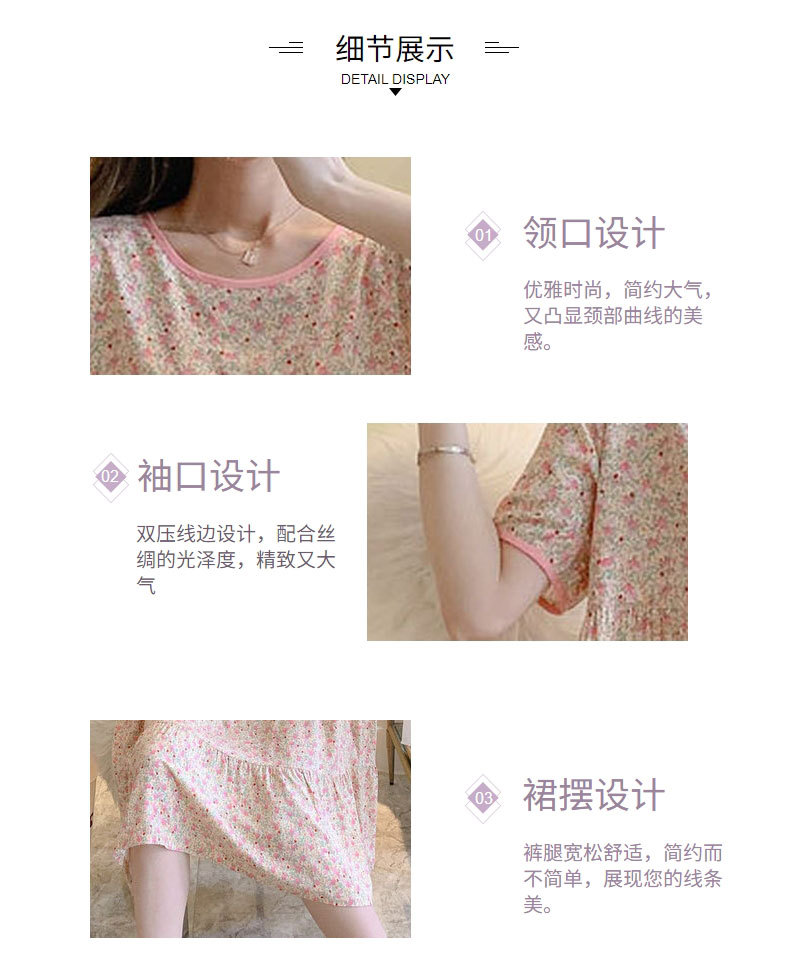 细节展示
DETAIL DISPLAY

01 领口设计

优雅时尚，简约大气，又凸显颈部曲线的美感。

02 袖口设计

双压线边设计，配合丝绸的光泽度，精致又大气

03 裙摆设计

裤腿宽松舒适，简约而不简单，展现您的线条美。