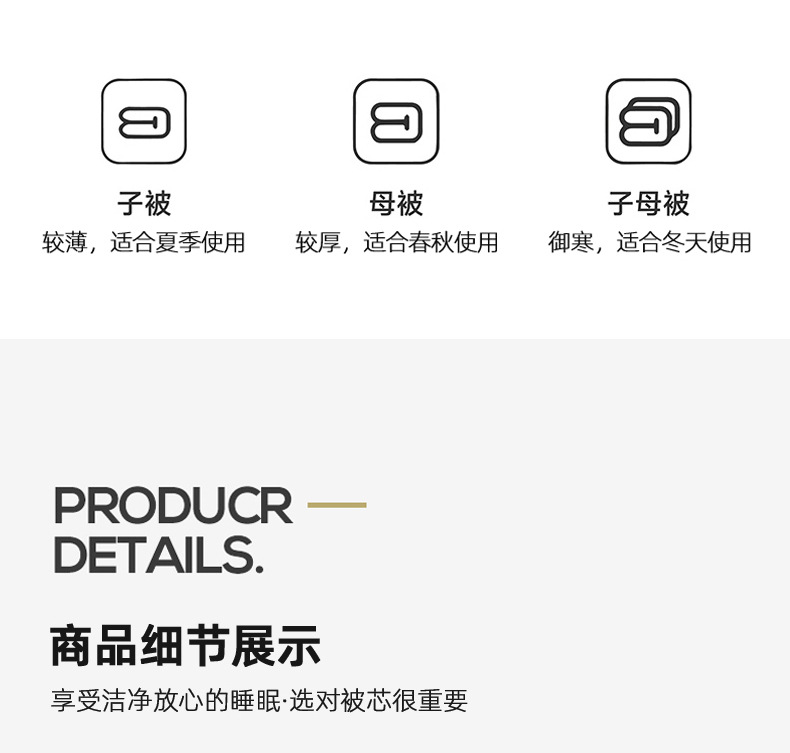 子被
较薄，适合夏季使用

母被
较厚，适合春秋使用

子母被
御寒，适合冬天使用

PRODUCR
DETAILS.

商品细节展示

享受洁净放心的睡眠·选对被芯很重要