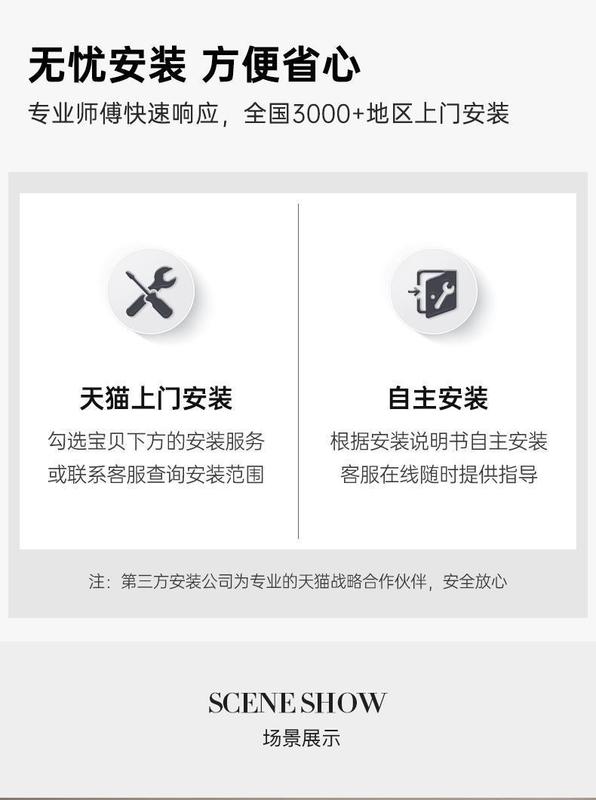 无忧安装 方便省心

专业师傅快速响应，全国3000+地区上门安装

天猫上门安装

勾选宝贝下方的安装服务
或联系客服查询安装范围

自主安装

根据安装说明书自主安装
客服在线随时提供指导

注：第三方安装公司为专业的天猫战略合作伙伴，安全放心

SCENE SHOW
场景展示