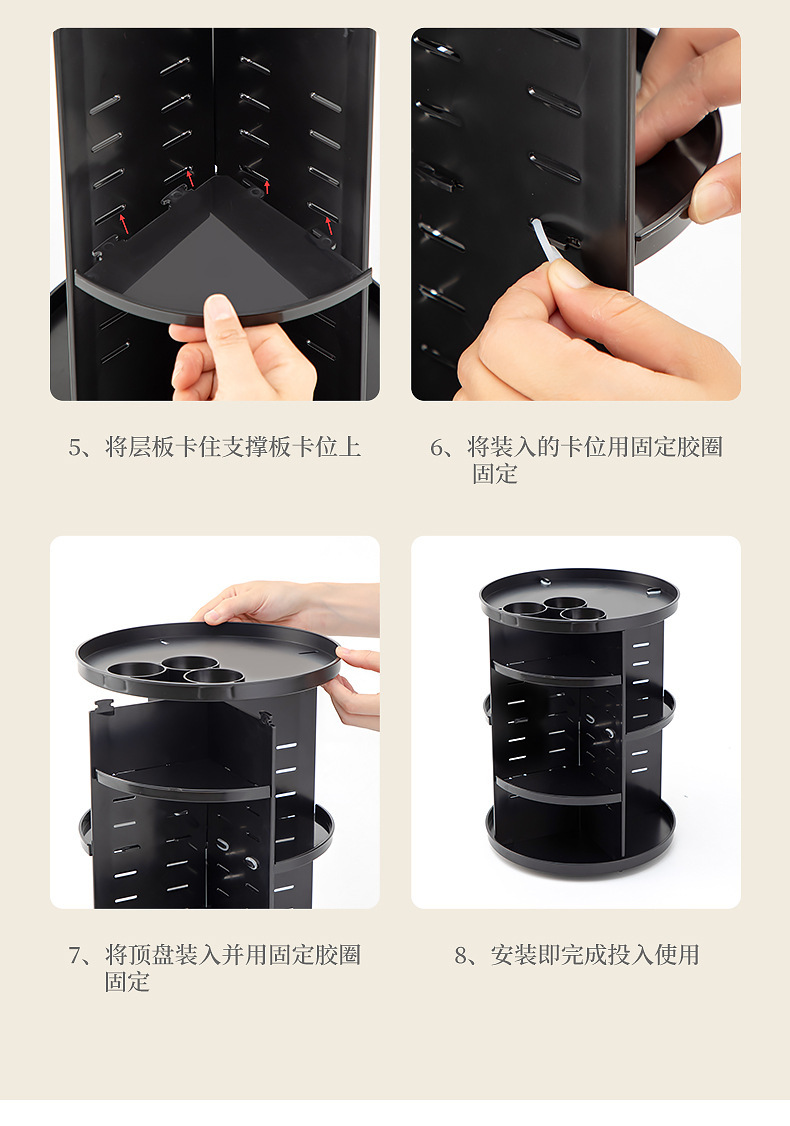 5、将层板卡住支撑板卡位上

6、将装入的卡位用固定胶圈固定

7、将顶盘装入并用固定胶圈固定

8、安装即完成投入使用