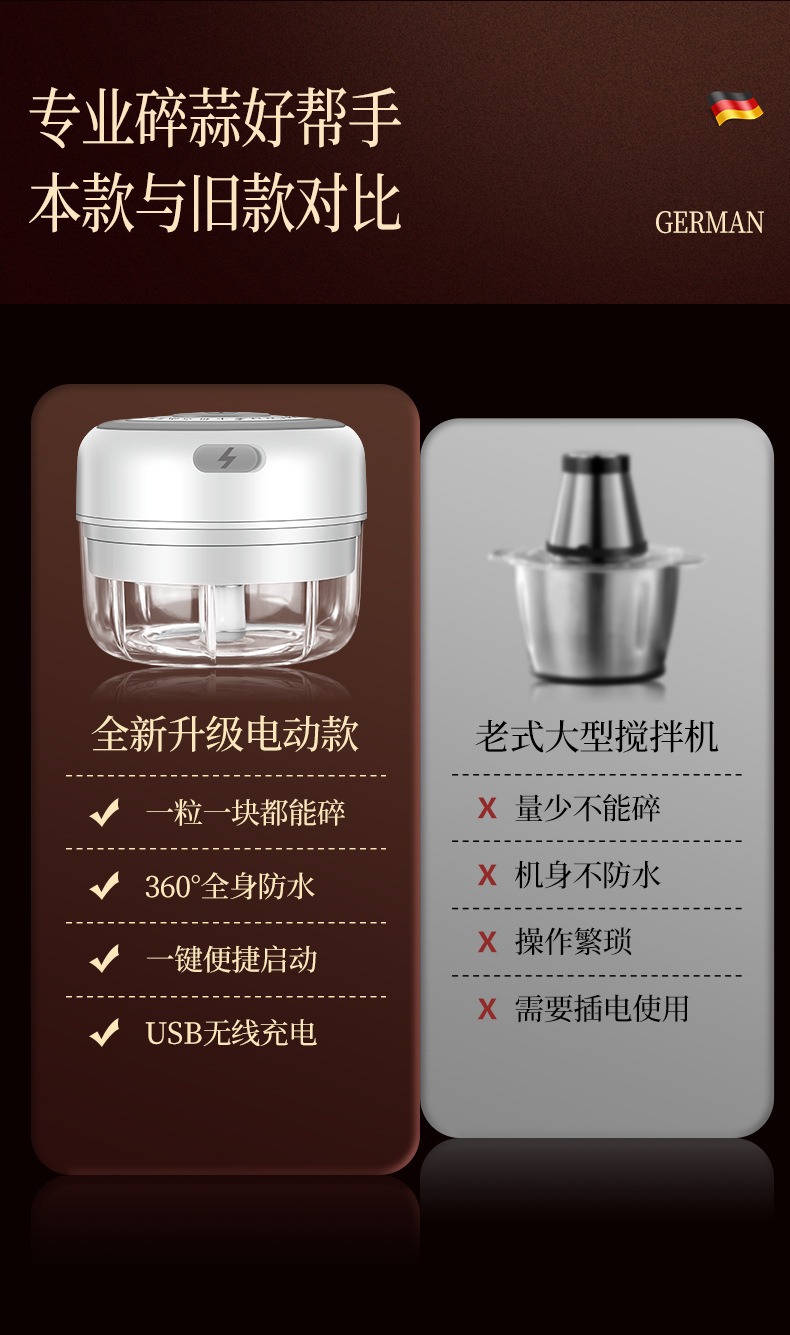 专业碎蒜好帮手
本款与旧款对比

GERMAN

全新升级电动款

✔ 一粒一块都能碎

✔ 360°全身防水

✔ 一键便捷启动

✔ USB无线充电

老式大型搅拌机

X 量少不能碎

X 机身不防水

X 操作繁琐

X 需要插电使用