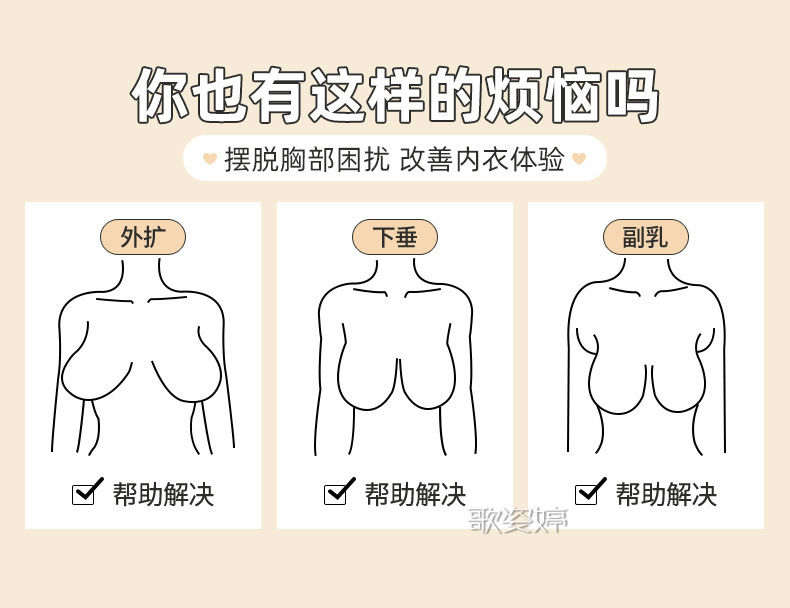 你也有这样的烦恼吗

摆脱胸部困扰 改善内衣体验

外扩

帮助解决

下垂

帮助解决

副乳

帮助解决

歌姿婷