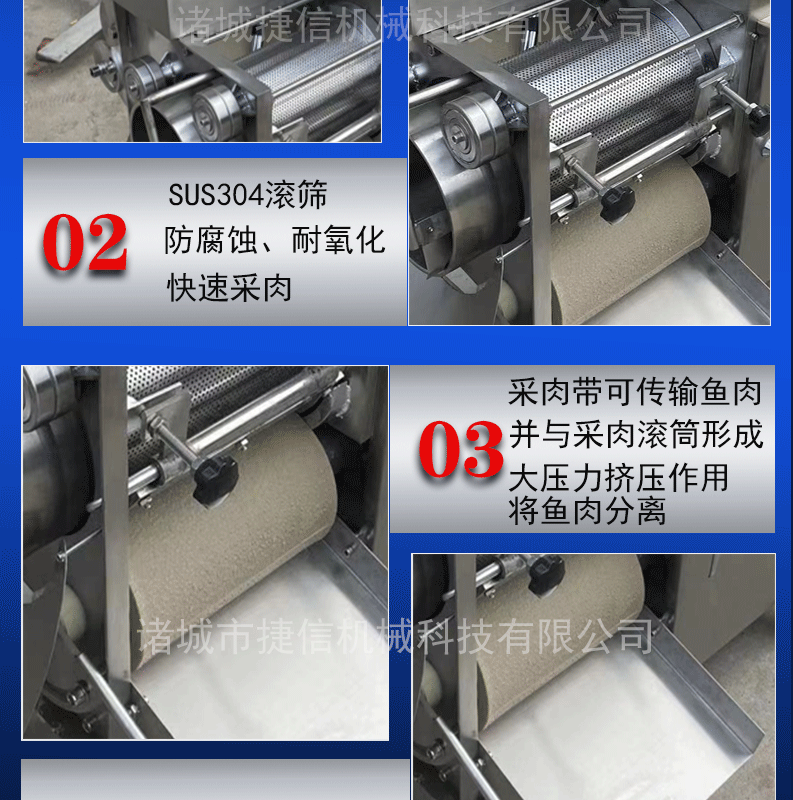 诸城捷信机械科技有限公司

02
SUS304滚筛
防腐蚀、耐氧化
快速采肉

03
采肉带可传输鱼肉
并与采肉滚筒形成
大压力挤压作用
将鱼肉分离

诸城市捷信机械科技有限公司