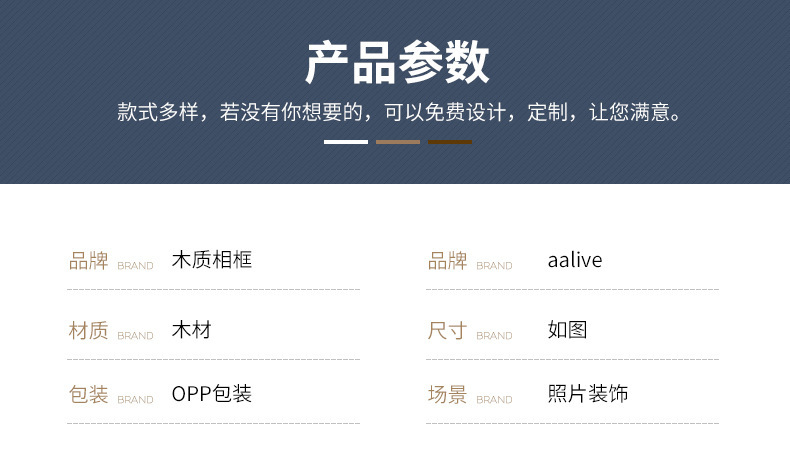 产品参数

款式多样，若没有你想要的，可以免费设计，定制，让您满意。

品牌 BRAND 木质相框

材质 BRAND 木材

包装 BRAND OPP包装

品牌 BRAND aalive

尺寸 BRAND 如图

场景 BRAND 照片装饰