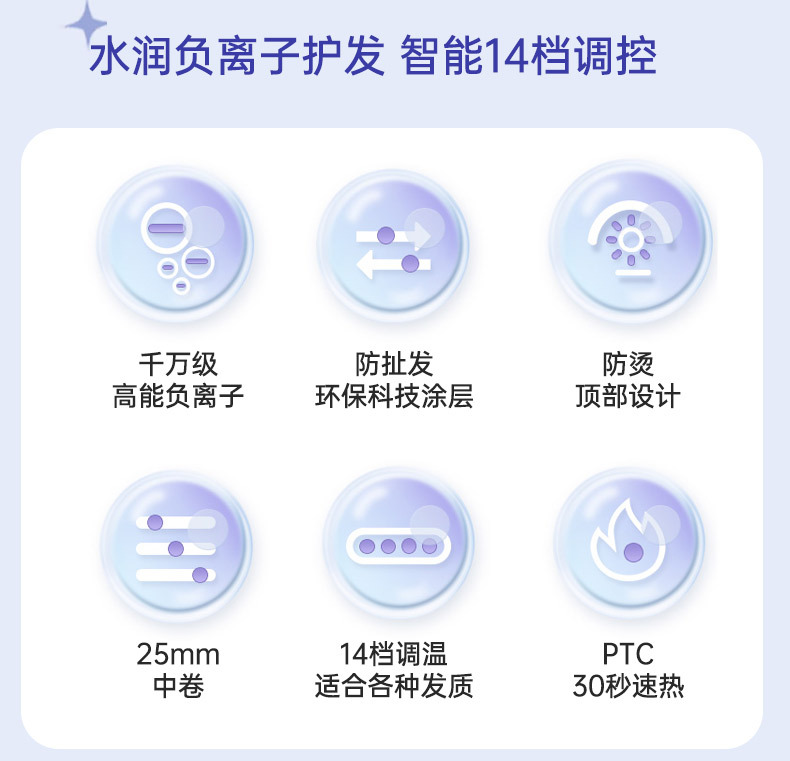 水润负离子护发 智能14档调控

千万级
高能负离子

防扯发
环保科技涂层

防烫
顶部设计

25mm
中卷

14档调温
适合各种发质

PTC
30秒速热