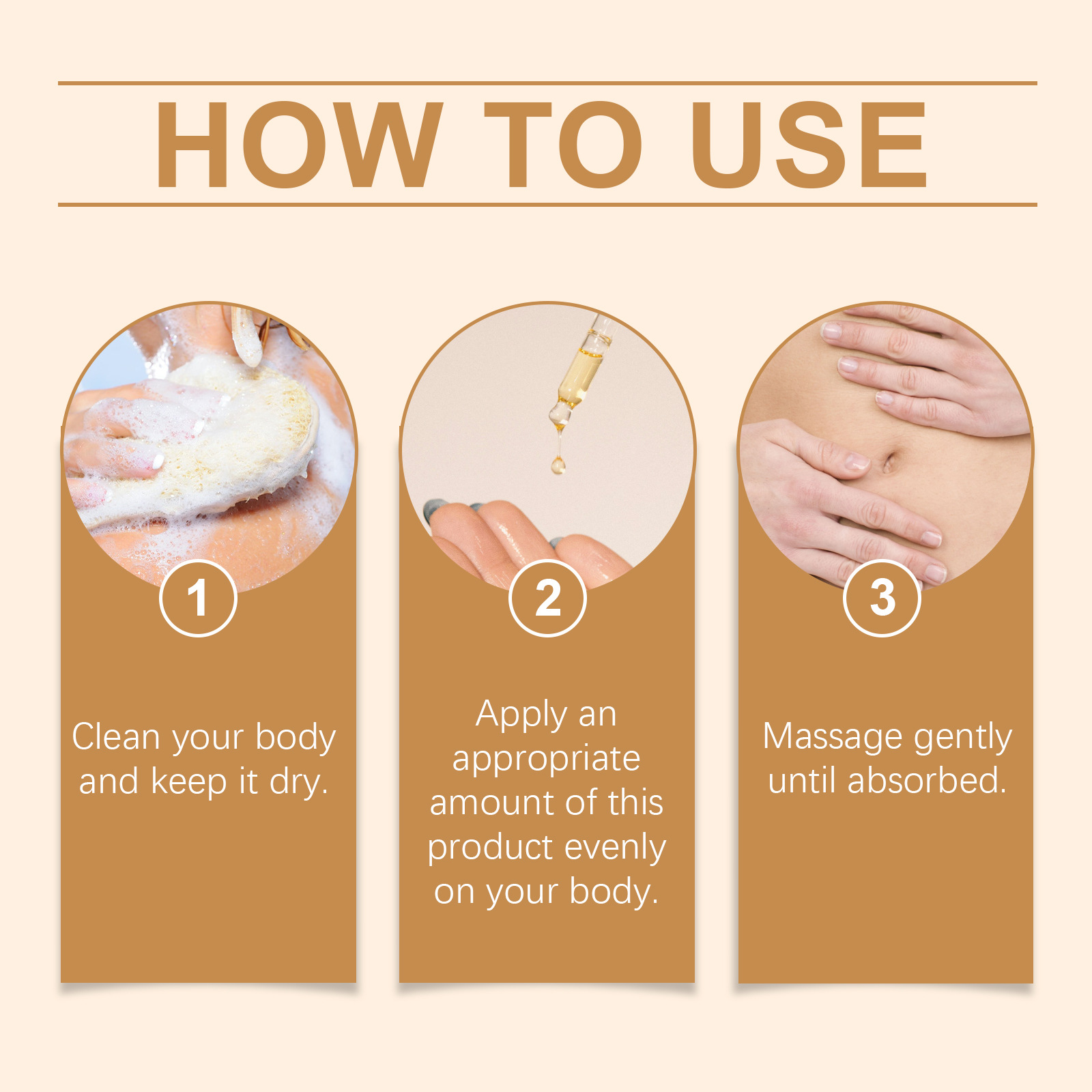 HOW TO USE

1

Clean your body and keep it dry.

2

Apply an appropriate amount of this product evenly on your body.

3

Massage gently until absorbed.