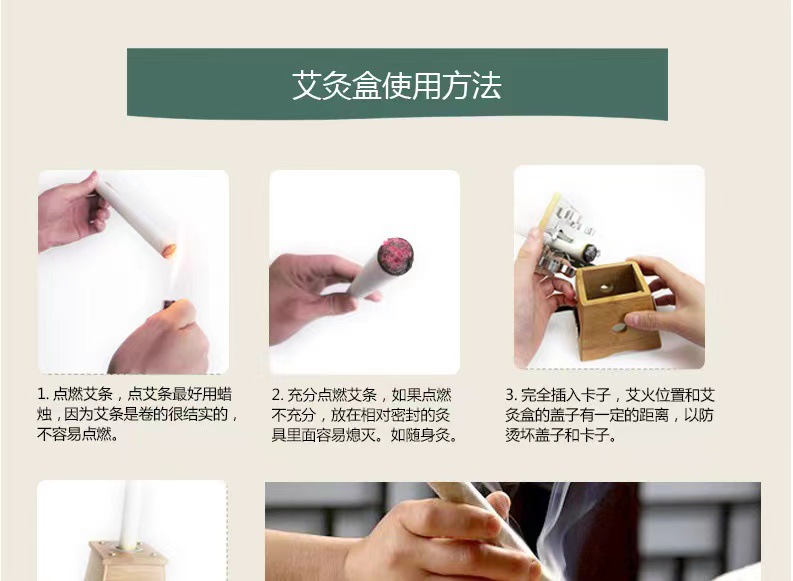 艾灸盒使用方法

1. 点燃艾条，点艾条最好用蜡烛，因为艾条是卷的很结实的，不容易点燃。

2. 充分点燃艾条，如果点燃不充分，放在相对密封的灸具里面容易熄灭。如随身灸。

3. 完全插入卡子，艾火位置和艾灸盒的盖子有一定的距离，以防烫坏盖子和卡子。