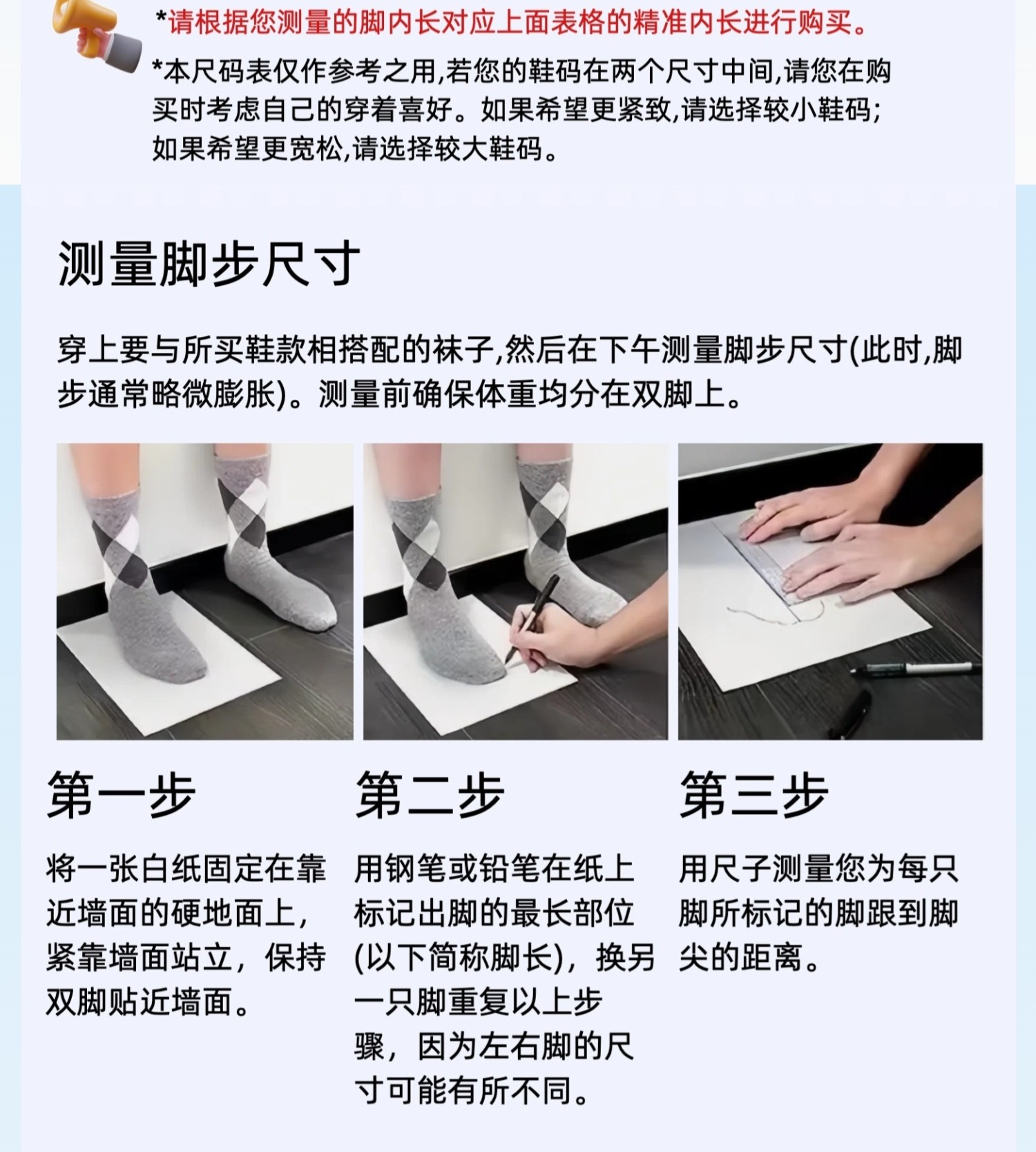 *请根据您测量的脚内长对应上面表格的精准内长进行购买。

*本尺码表仅作参考之用,若您的鞋码在两个尺寸中间,请您在购买时考虑自己的穿着喜好。如果希望更紧致,请选择较小鞋码;如果希望更宽松,请选择较大鞋码。

测量脚步尺寸

穿上要与所买鞋款相搭配的袜子,然后在下午测量脚步尺寸(此时,脚步通常略微膨胀)。测量前确保体重均分在双脚上。

第一步

将一张白纸固定在靠近墙面的硬地面上,紧靠墙面站立,保持双脚贴近墙面。

第二步

用钢笔或铅笔在纸上标记出脚的最长部位(以下简称脚长),换另一只脚重复以上步骤,因为左右脚的尺寸可能有所不同。

第三步

用尺子测量您为每只脚所标记的脚跟到脚尖的距离。