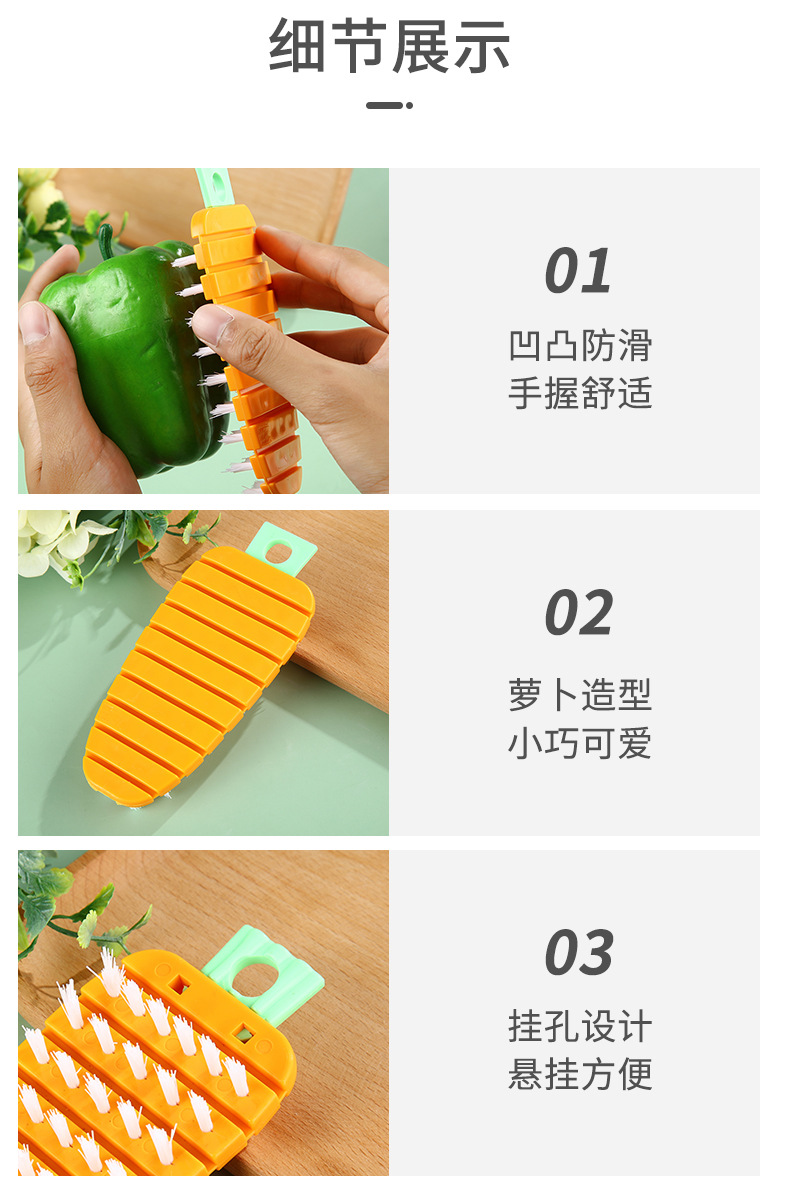 细节展示

01

凹凸防滑
手握舒适

02

萝卜造型
小巧可爱

03

挂孔设计
悬挂方便