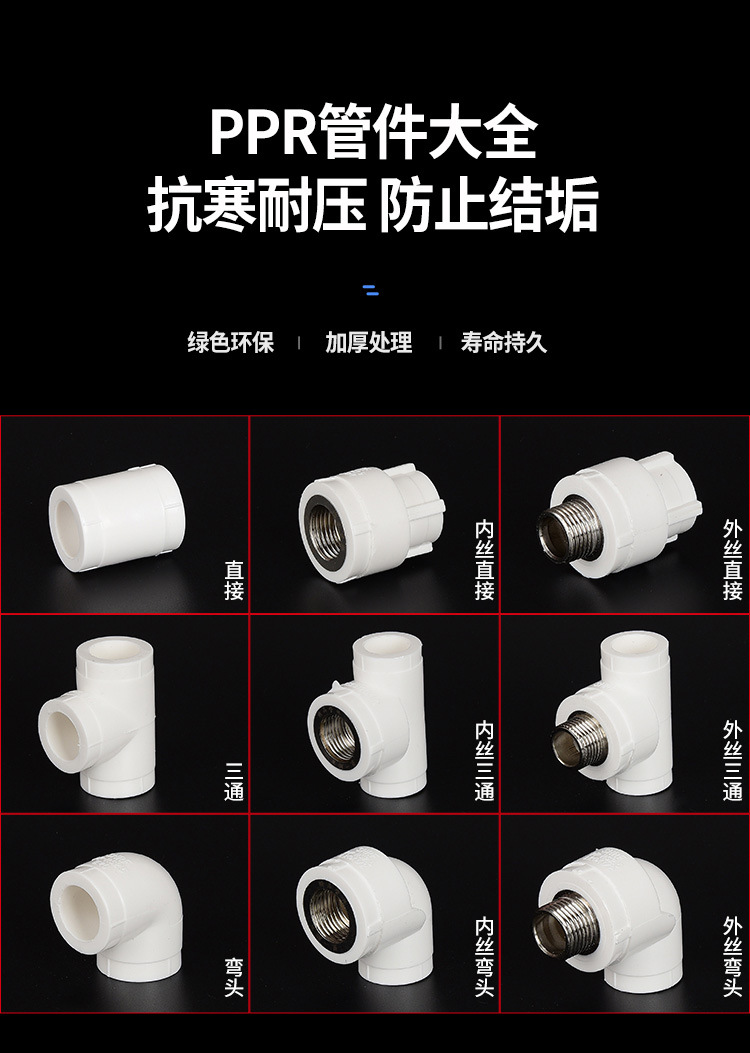 PPR管件大全
抗寒耐压 防止结垢

绿色环保 | 加厚处理 | 寿命持久

直接

内丝直接

外丝直接

三通

内丝三通

外丝三通

弯头

内丝弯头

外丝弯头