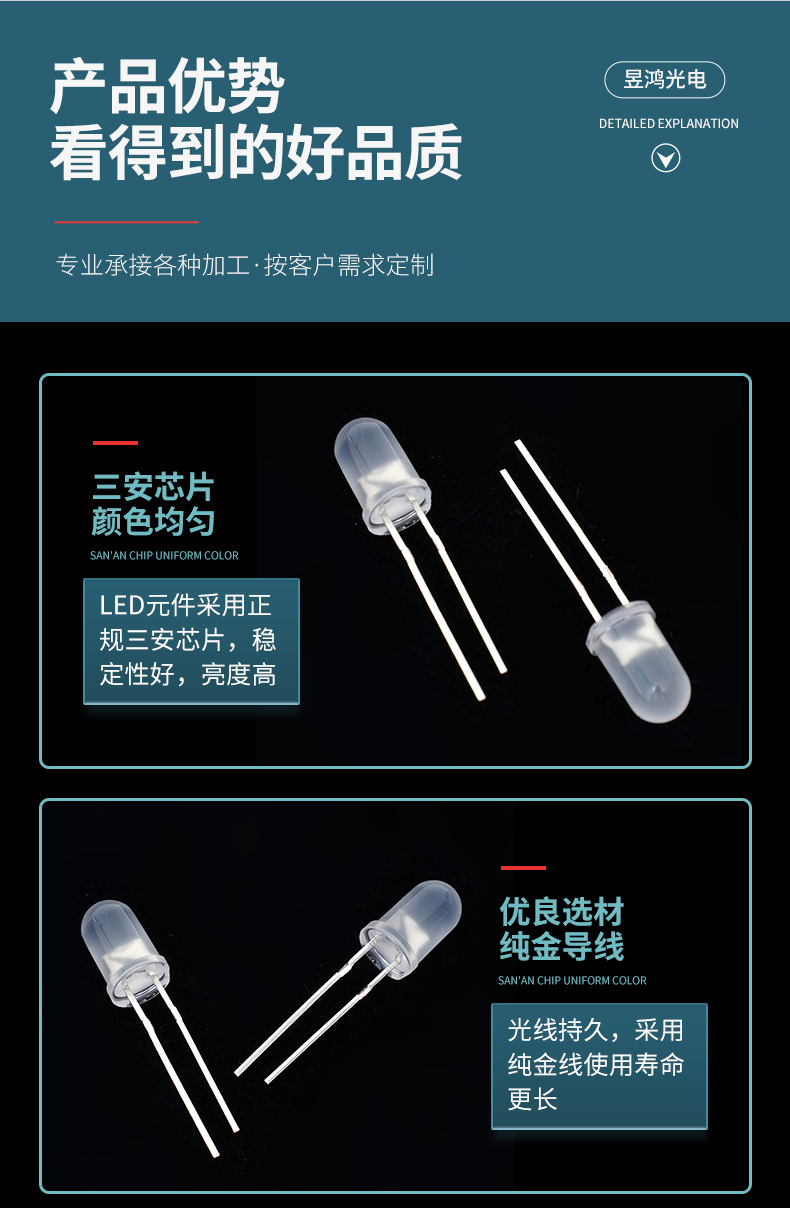 产品优势
看得到的好品质

昱鸿光电
DETAILED EXPLANATION

专业承接各种加工·按客户需求定制

三安芯片
颜色均匀
SAN'AN CHIP UNIFORM COLOR

LED元件采用正规三安芯片，稳定性好，亮度高

优良选材
纯金导线
SAN'AN CHIP UNIFORM COLOR

光线持久，采用纯金线使用寿命更长