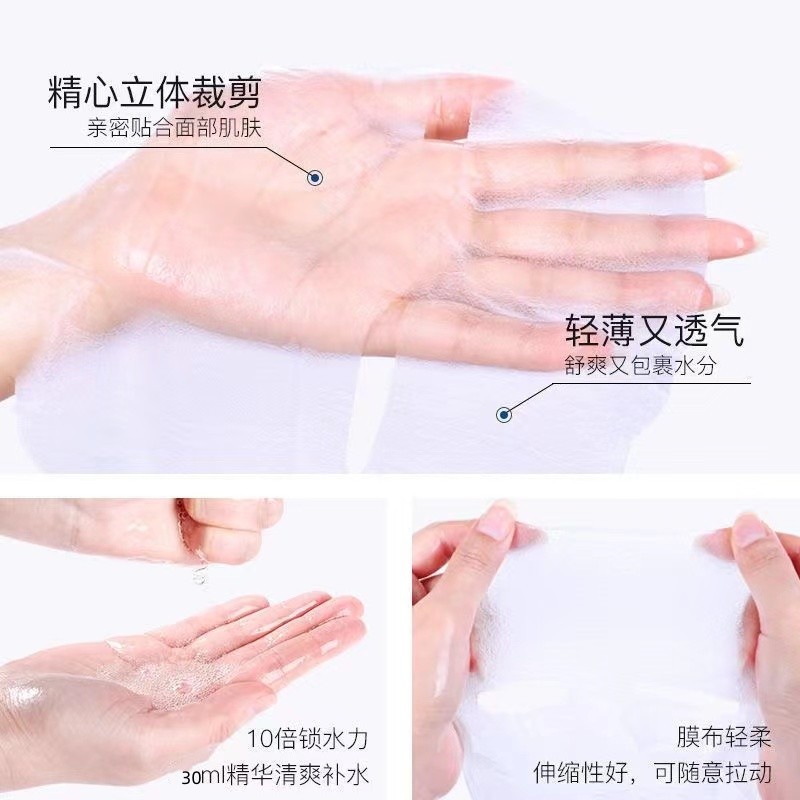 精心立体裁剪
亲密贴合面部肌肤

轻薄又透气
舒爽又包裹水分

10倍锁水力
30ml精华清爽补水

膜布轻柔
伸缩性好，可随意拉动