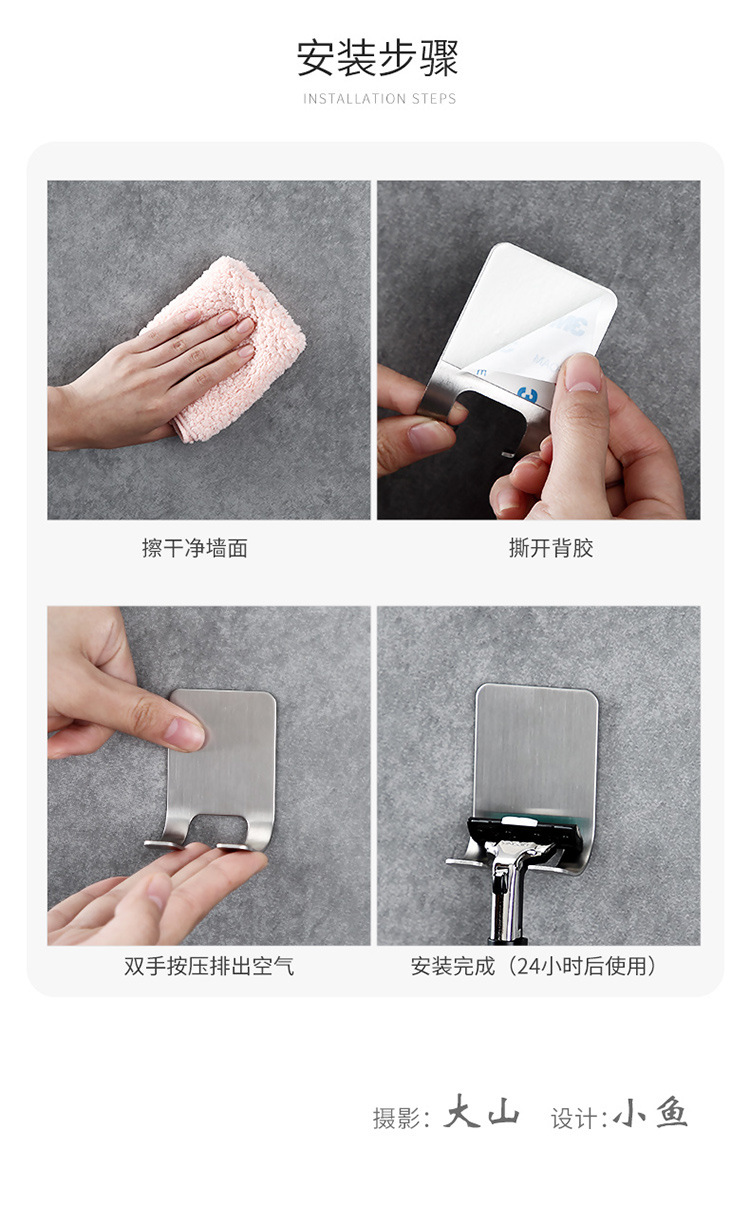 安装步骤

INSTALLATION STEPS

擦干净墙面

撕开背胶

双手按压排出空气

安装完成（24小时后使用）

摄影：大山 设计：小鱼