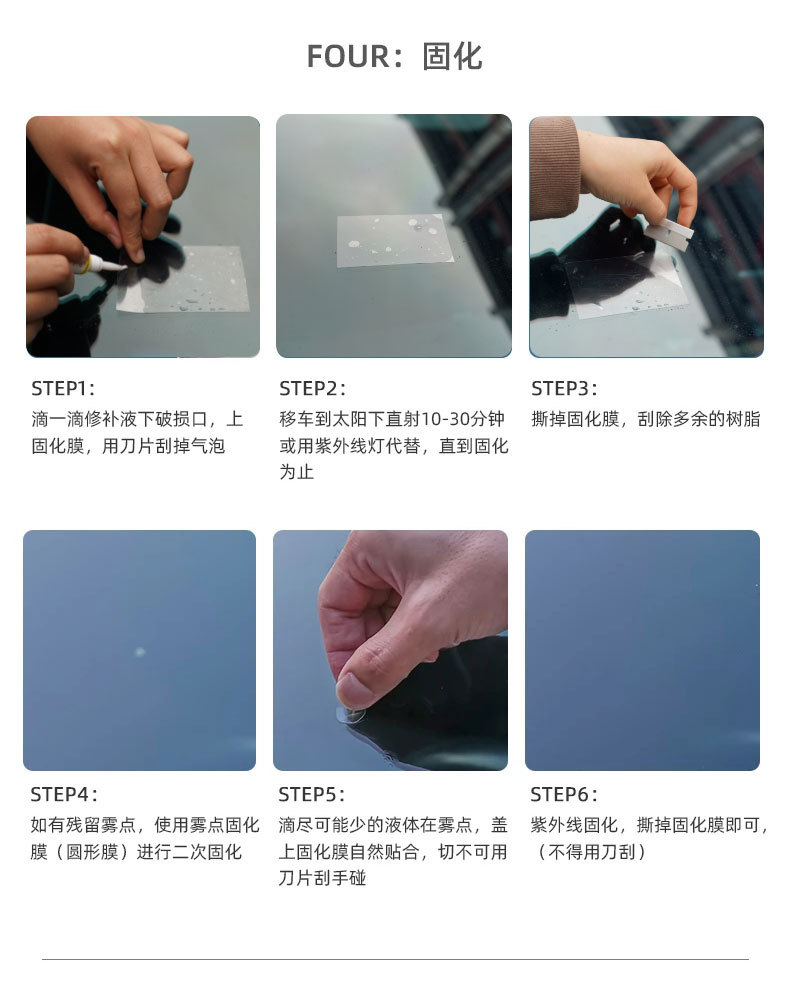 FOUR：固化

STEP1：
滴一滴修补液下破损口，上固化膜，用刀片刮掉气泡

STEP2：
移车到太阳下直射10-30分钟或用紫外线灯代替，直到固化为止

STEP3：
撕掉固化膜，刮除多余的树脂

STEP4：
如有残留雾点，使用雾点固化膜（圆形膜）进行二次固化

STEP5：
滴尽可能少的液体在雾点，盖上固化膜自然贴合，切不可用刀片刮手碰

STEP6：
紫外线固化，撕掉固化膜即可，（不得用刀刮）