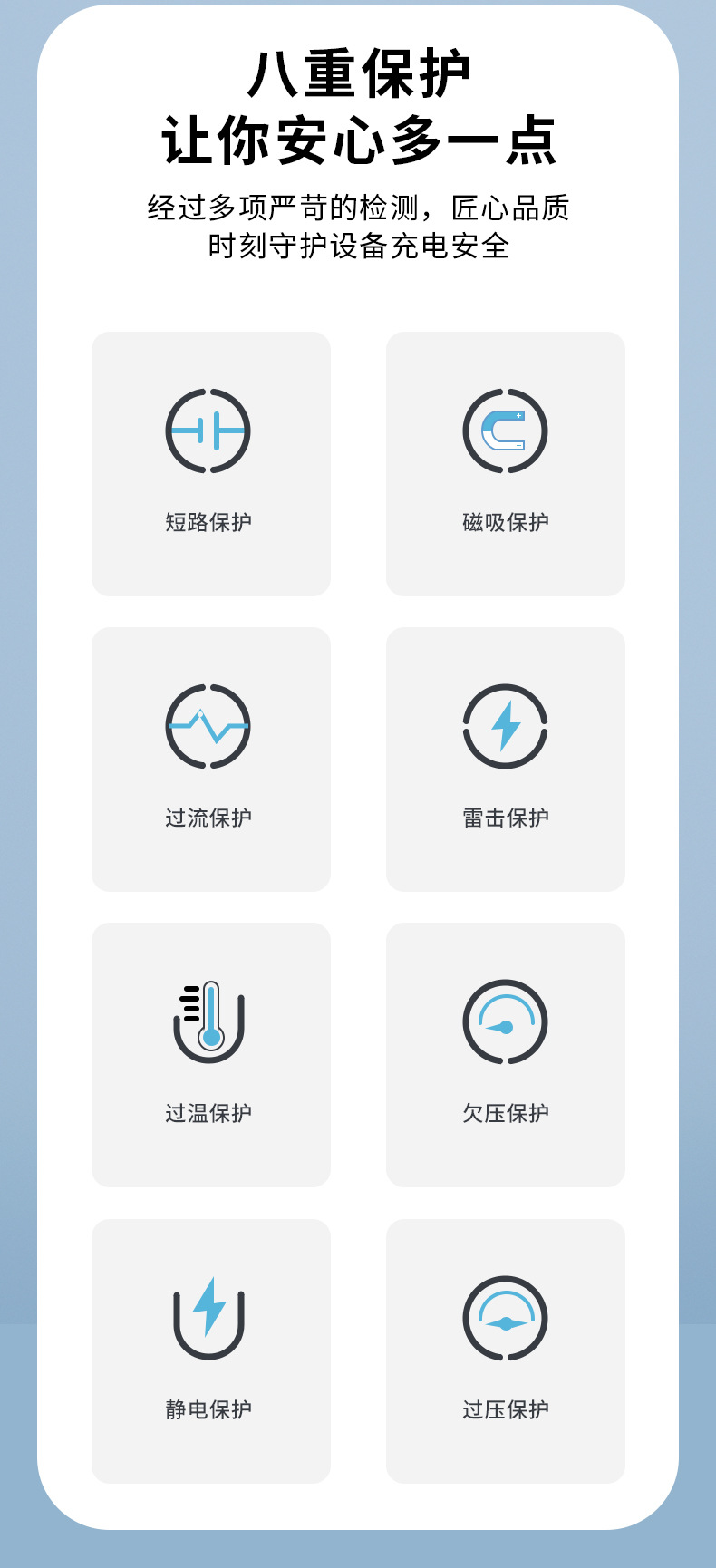 八重保护
让你安心多一点

经过多项严苛的检测，匠心品质
时刻守护设备充电安全

短路保护

磁吸保护

过流保护

雷击保护

过温保护

欠压保护

静电保护

过压保护