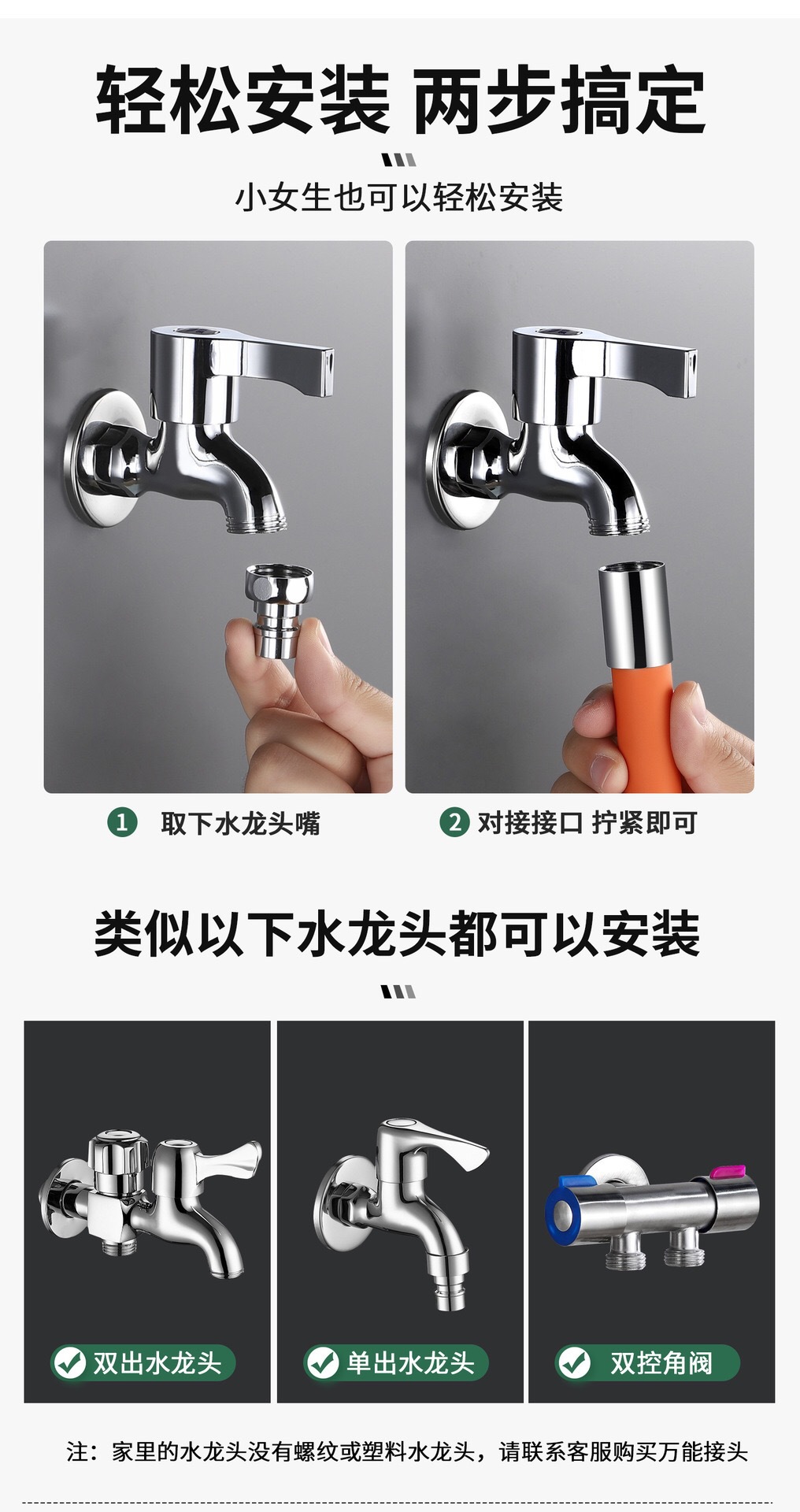 轻松安装 两步搞定

小女生也可以轻松安装

1 取下水龙头嘴

2 对接接口 拧紧即可

类似以下水龙头都可以安装

双出水龙头

单出水龙头

双控角阀

注：家里的水龙头没有螺纹或塑料水龙头，请联系客服购买万能接头