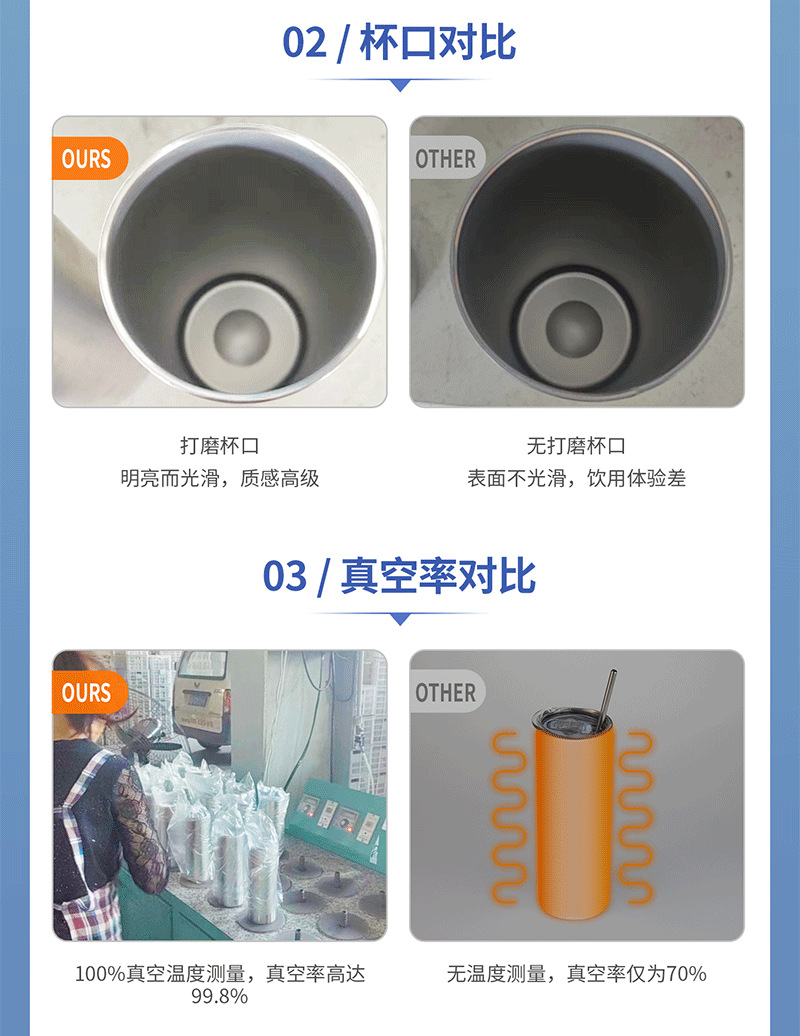 02 / 杯口对比

OURS

OTHER

打磨杯口
明亮而光滑，质感高级

无打磨杯口
表面不光滑，饮用体验差

03 / 真空率对比

OURS

OTHER

100%真空温度测量，真空率高达99.8%

无温度测量，真空率仅为70%