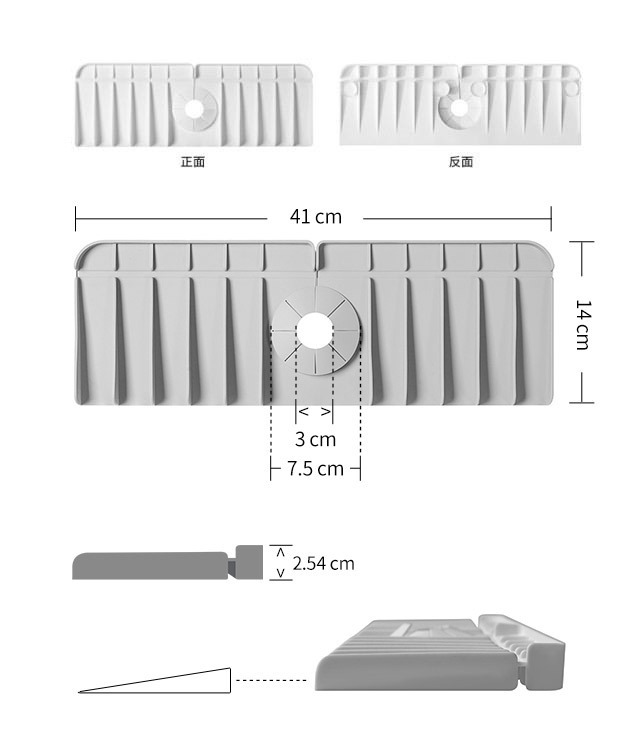 正面

反面

41 cm

14 cm

3 cm

7.5 cm

2.54 cm