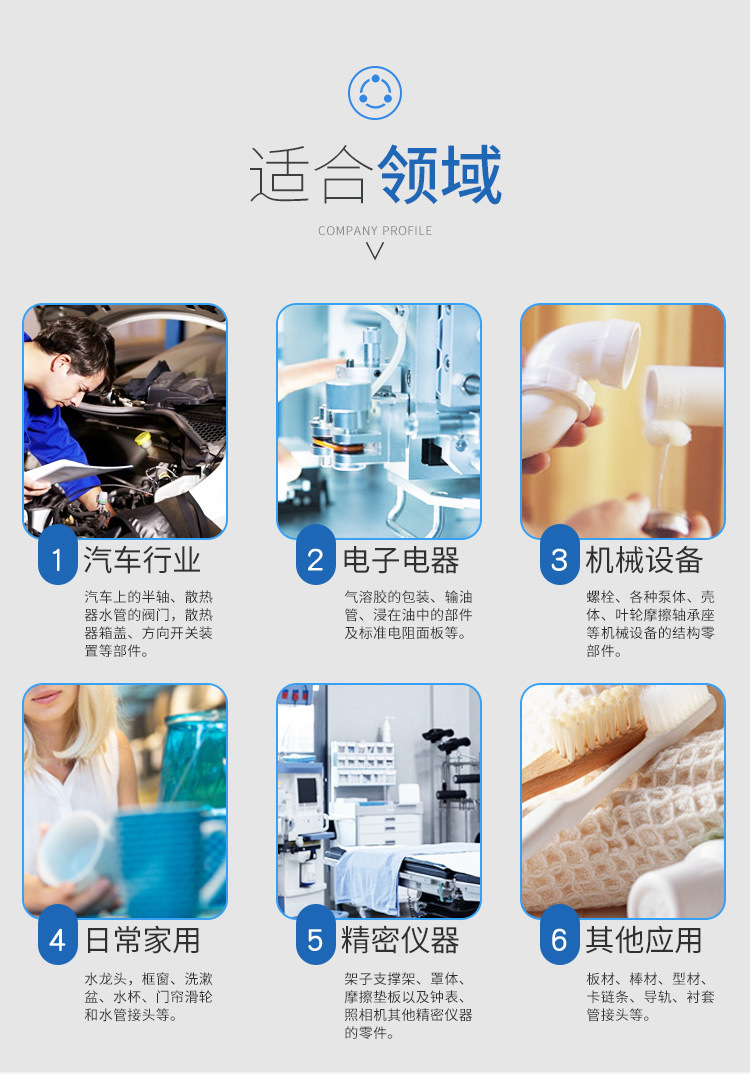 适合领域

COMPANY PROFILE

1 汽车行业

汽车上的半轴、散热器水管的阀门，散热器箱盖、方向开关装置等部件。

2 电子电器

气溶胶的包装、输油管、浸在油中的部件及标准电阻面板等。

3 机械设备

螺栓、各种泵体、壳体、叶轮摩擦轴承座等机械设备的结构零部件。

4 日常家用

水龙头，框窗、洗漱盆、水杯、门帘滑轮和水管接头等。

5 精密仪器

架子支撑架、罩体、摩擦垫板以及钟表、照相机其他精密仪器的零件。

6 其他应用

板材、棒材、型材、卡链条、导轨、衬套管接头等。