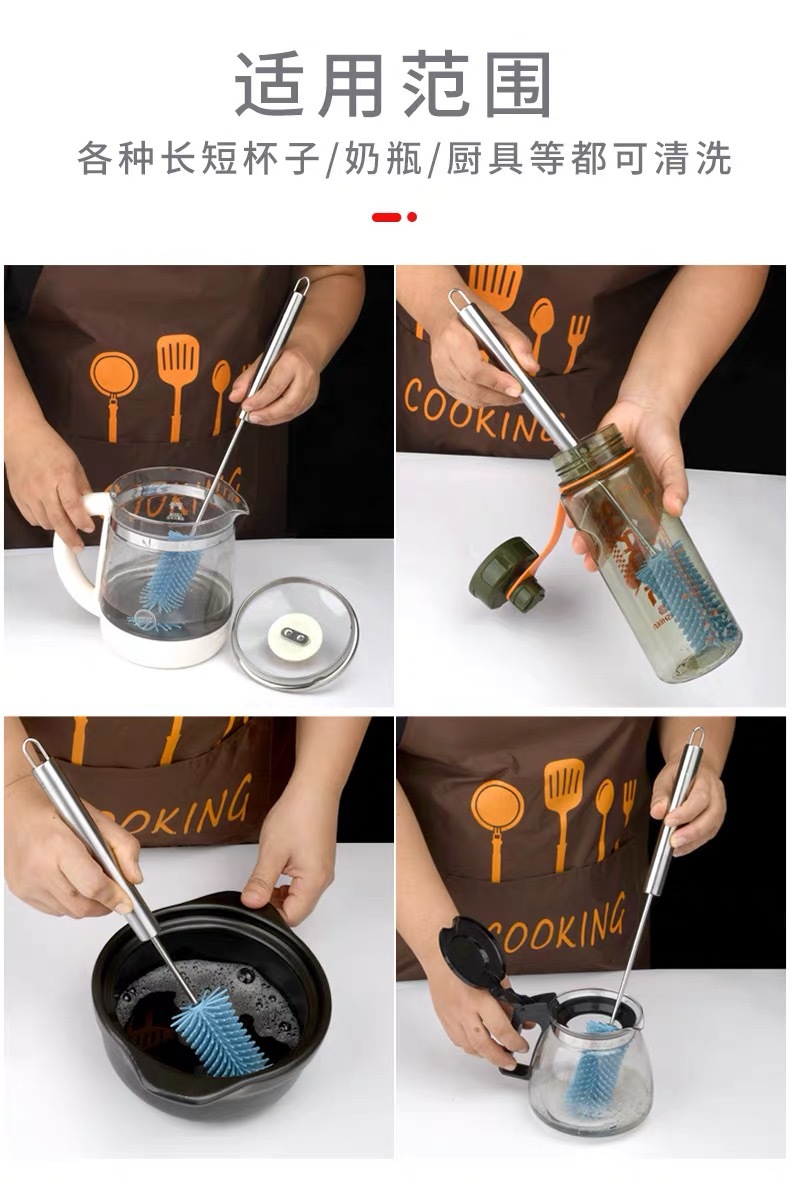 适用范围

各种长短杯子/奶瓶/厨具等都可清洗

COOKING

OOKING

COOKING