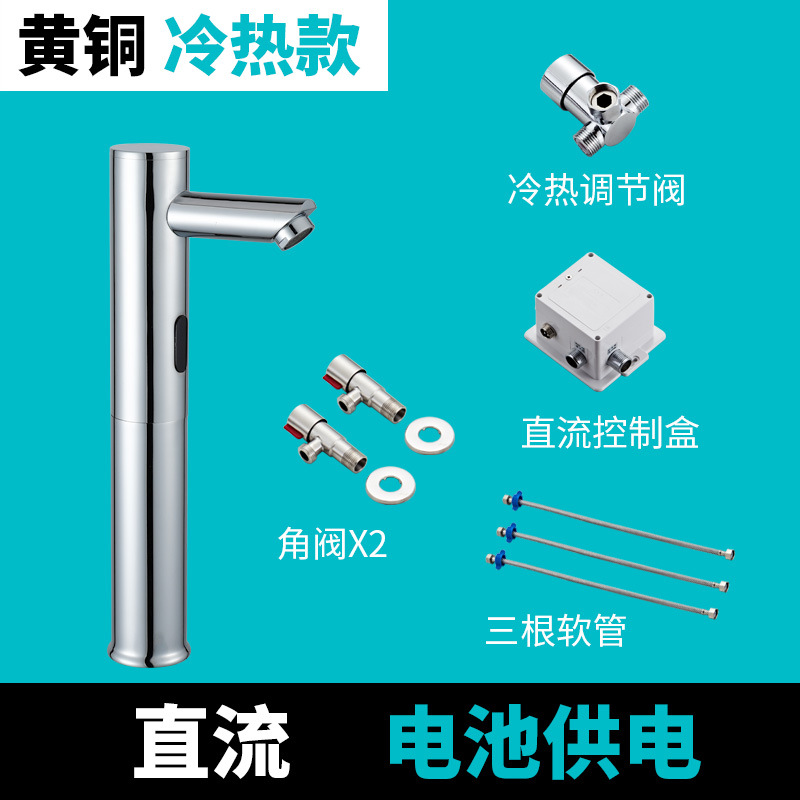 黄铜 冷热款

冷热调节阀

直流控制盒

角阀X2

三根软管

直流 电池供电