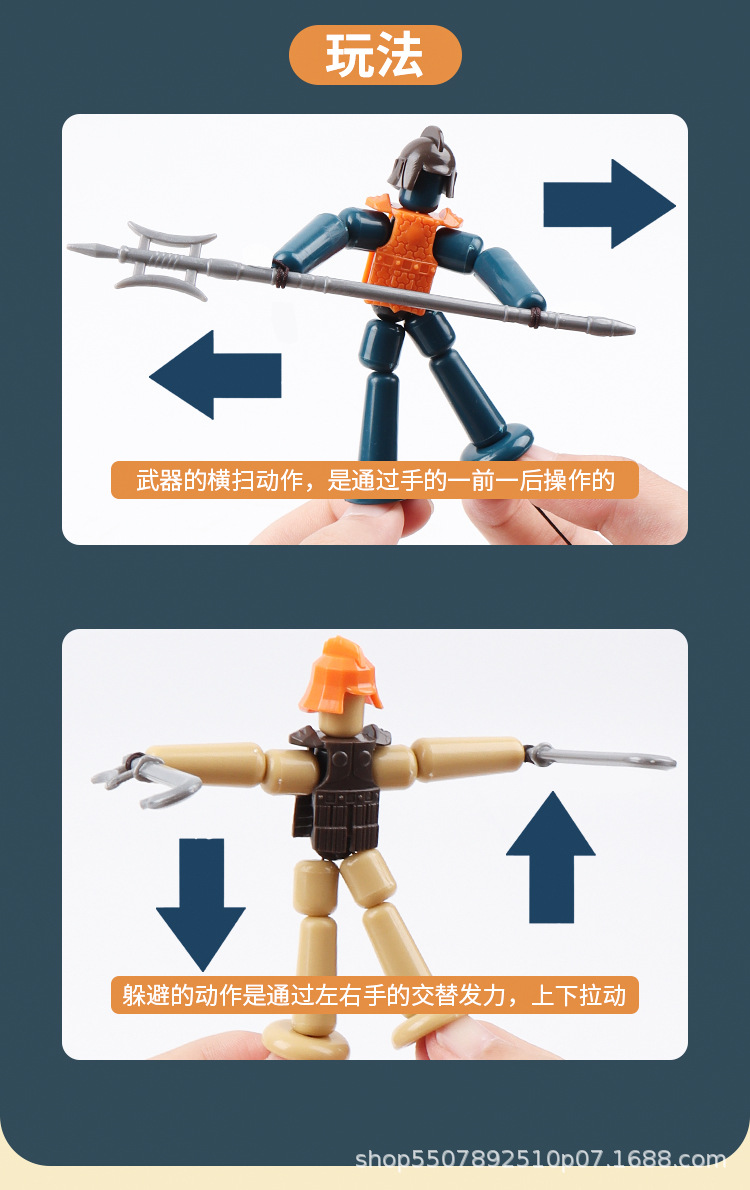 玩法

武器的横扫动作，是通过手的一前一后操作的

躲避的动作是通过左右手的交替发力，上下拉动

shop5507892510p07.1688.com