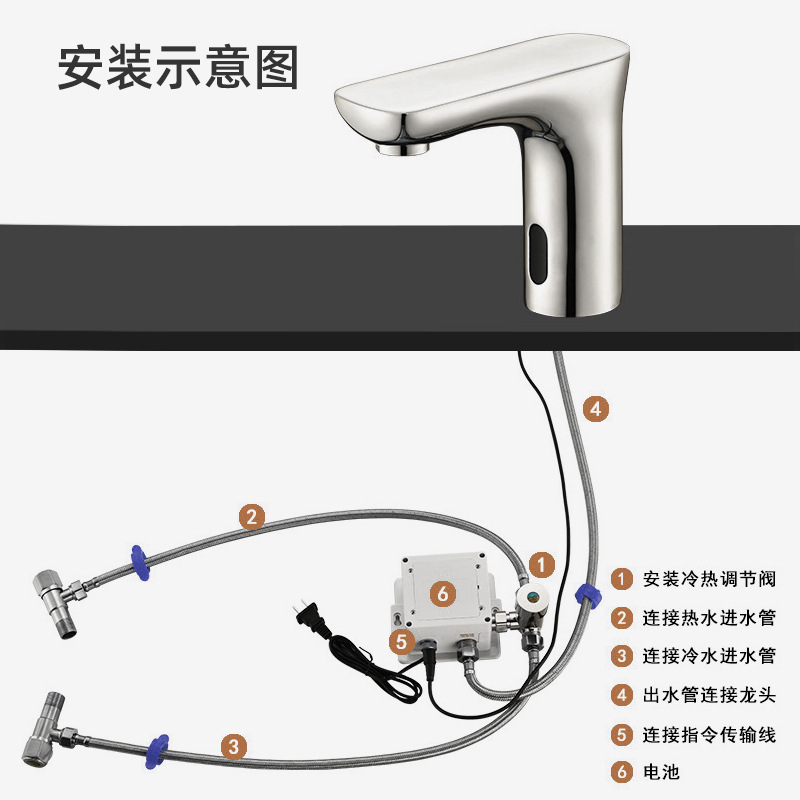 安装示意图

4

2

1

6

5

3

1 安装冷热调节阀
2 连接热水进水管
3 连接冷水进水管
4 出水管连接龙头
5 连接指令传输线
6 电池