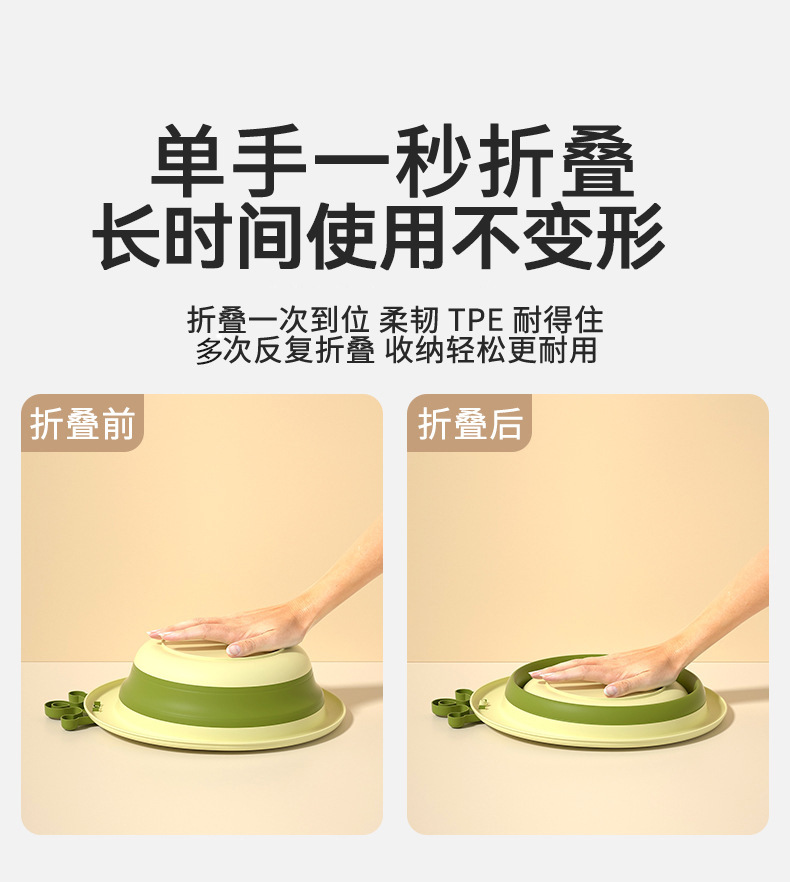 单手一秒折叠
长时间使用不变形

折叠一次到位 柔韧 TPE 耐得住
多次反复折叠 收纳轻松更耐用

折叠前

折叠后