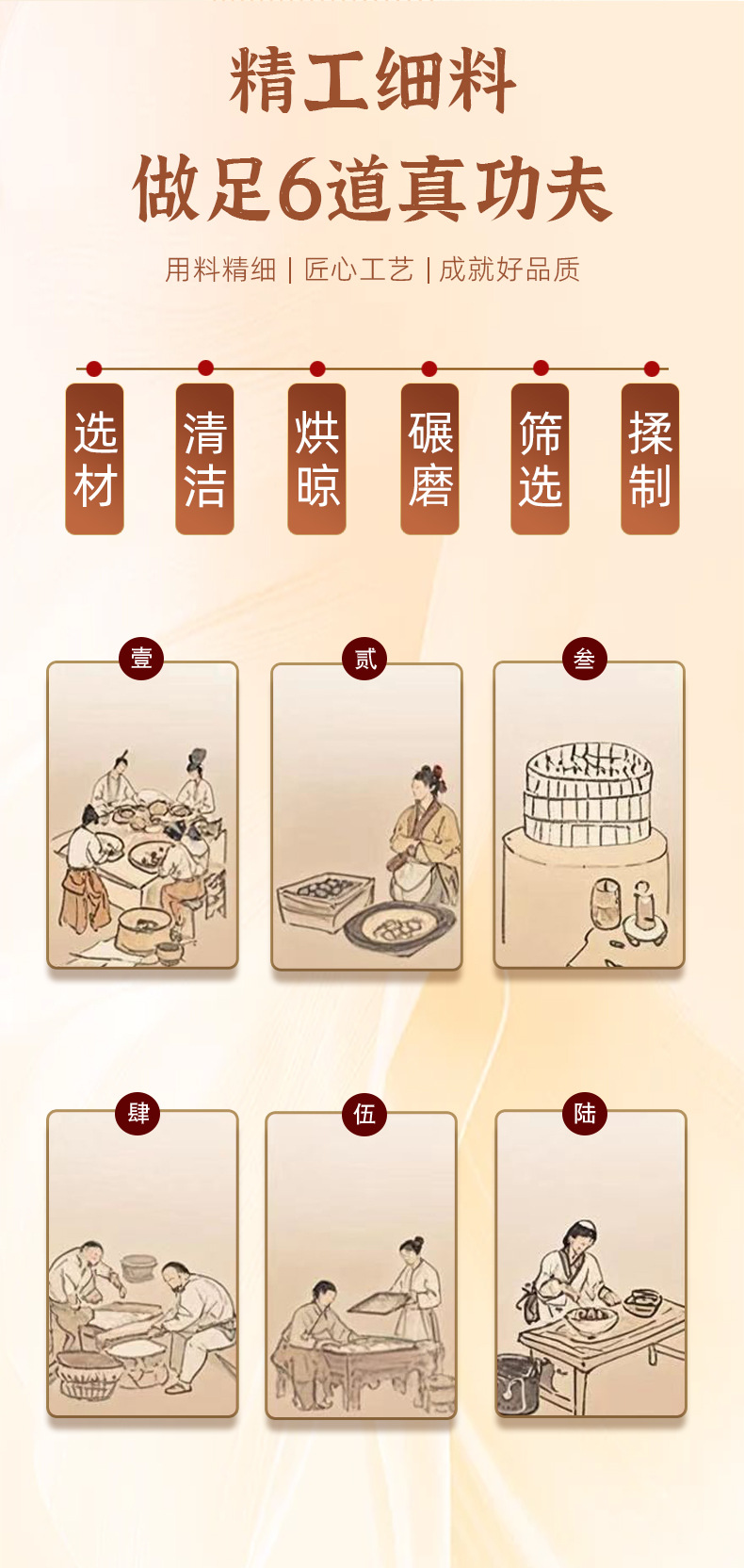 精工细料

做足6道真功夫

用料精细 | 匠心工艺 | 成就好品质

选材

清洁

烘晾

碾磨

筛选

揉制

壹

贰

叁

肆

伍

陆