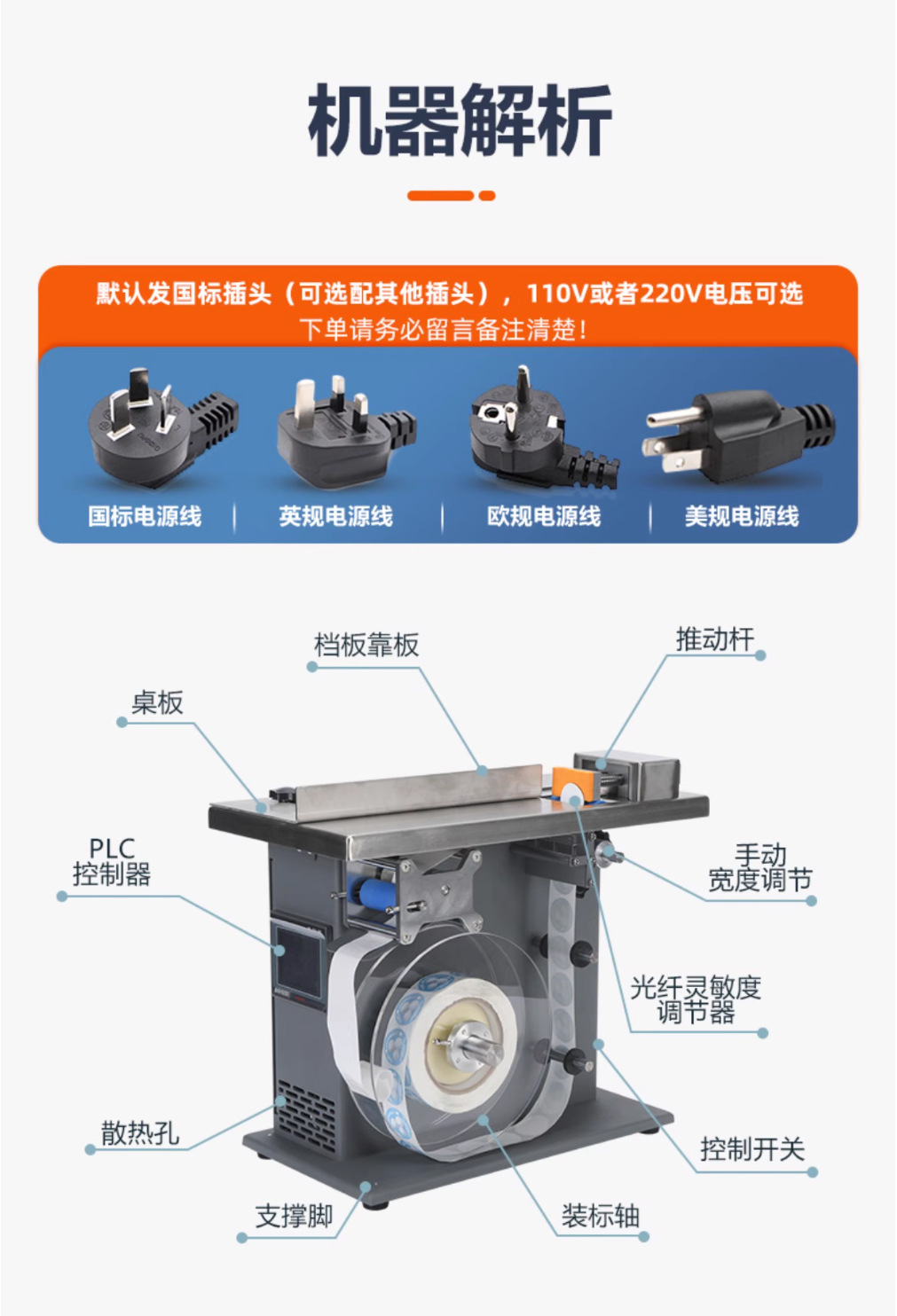 机器解析

默认发国标插头（可选配其他插头），110V或者220V电压可选
下单请务必留言备注清楚！

国标电源线 | 英规电源线 | 欧规电源线 | 美规电源线

档板靠板

推动杆

桌板

PLC
控制器

手动
宽度调节

光纤灵敏度
调节器

散热孔

控制开关

支撑脚

装标轴