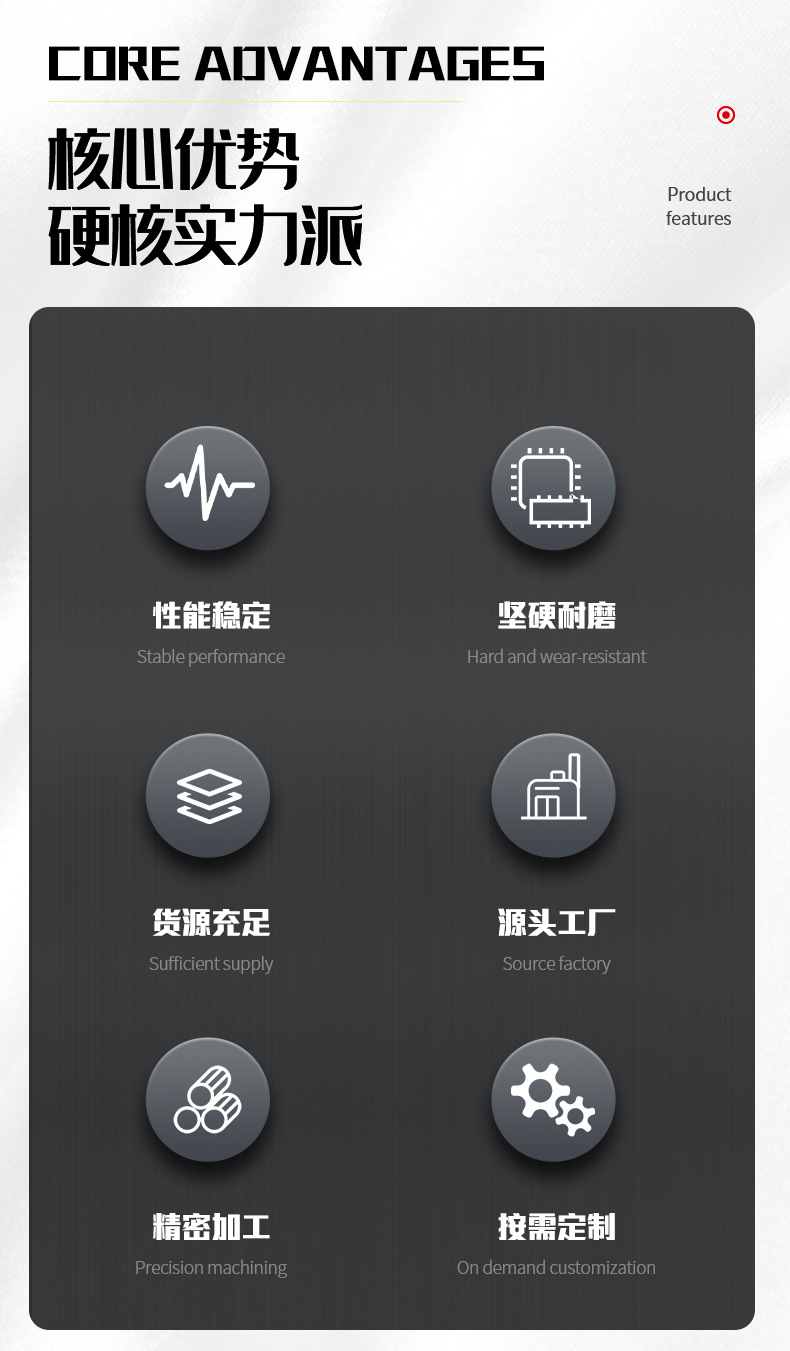 CORE ADVANTAGES

核心优势
硬核实力派

Product
features

性能稳定
Stable performance

坚硬耐磨
Hard and wear-resistant

货源充足
Sufficient supply

源头工厂
Source factory

精密加工
Precision machining

按需定制
On demand customization