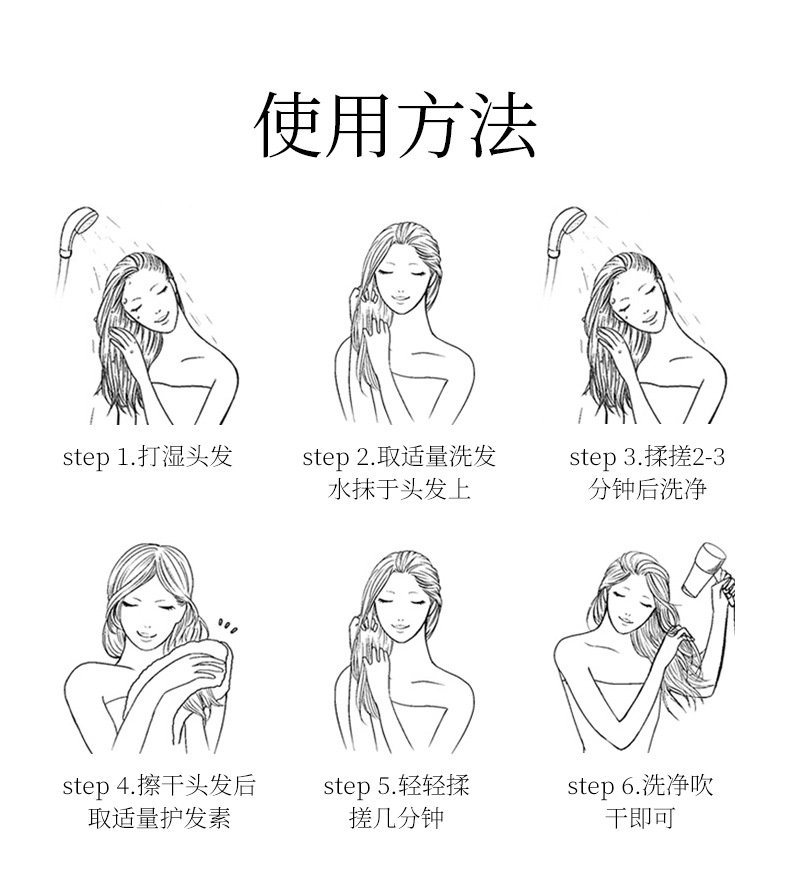 使用方法

step 1.打湿头发

step 2.取适量洗发水抹于头发上

step 3.揉搓2-3分钟后洗净

step 4.擦干头发后取适量护发素

step 5.轻轻揉搓几分钟

step 6.洗净吹干即可