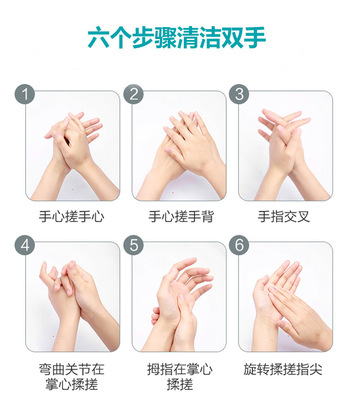 六个步骤清洁双手

1
手心搓手心

2
手心搓手背

3
手指交叉

4
弯曲关节在掌心揉搓

5
拇指在掌心揉搓

6
旋转揉搓指尖