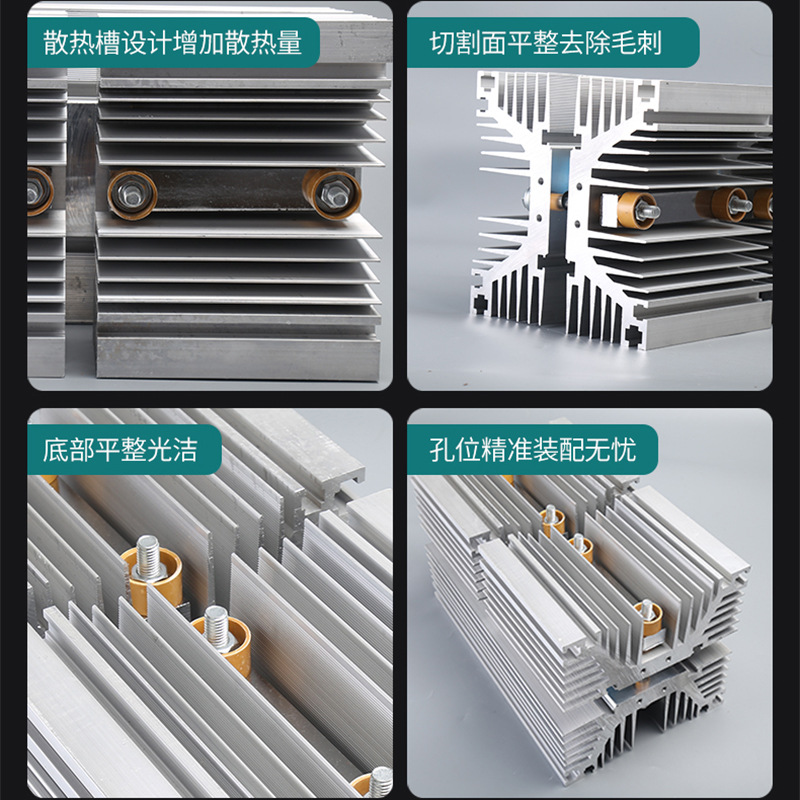 散热槽设计增加散热量

切割面平整去除毛刺

底部平整光洁

孔位精准装配无忧